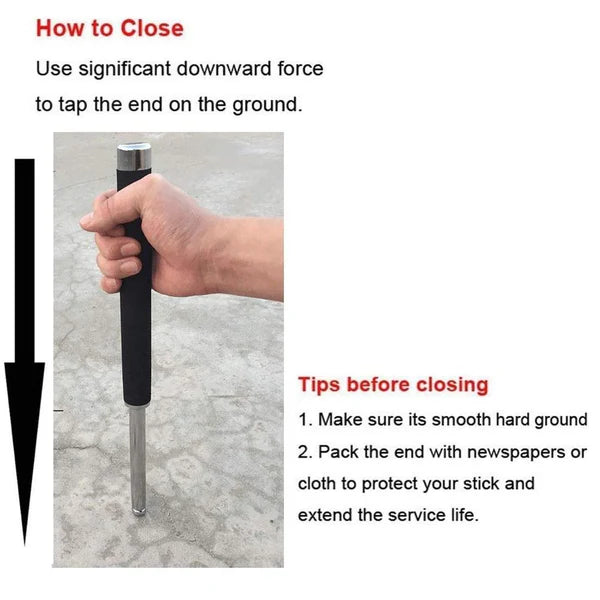 How to Close

Use significant downward force to tap the end on the ground.

Tips before closing

1. Make sure its smooth hard ground

2. Pack the end with newspapers or cloth to protect your stick and extend the service life.