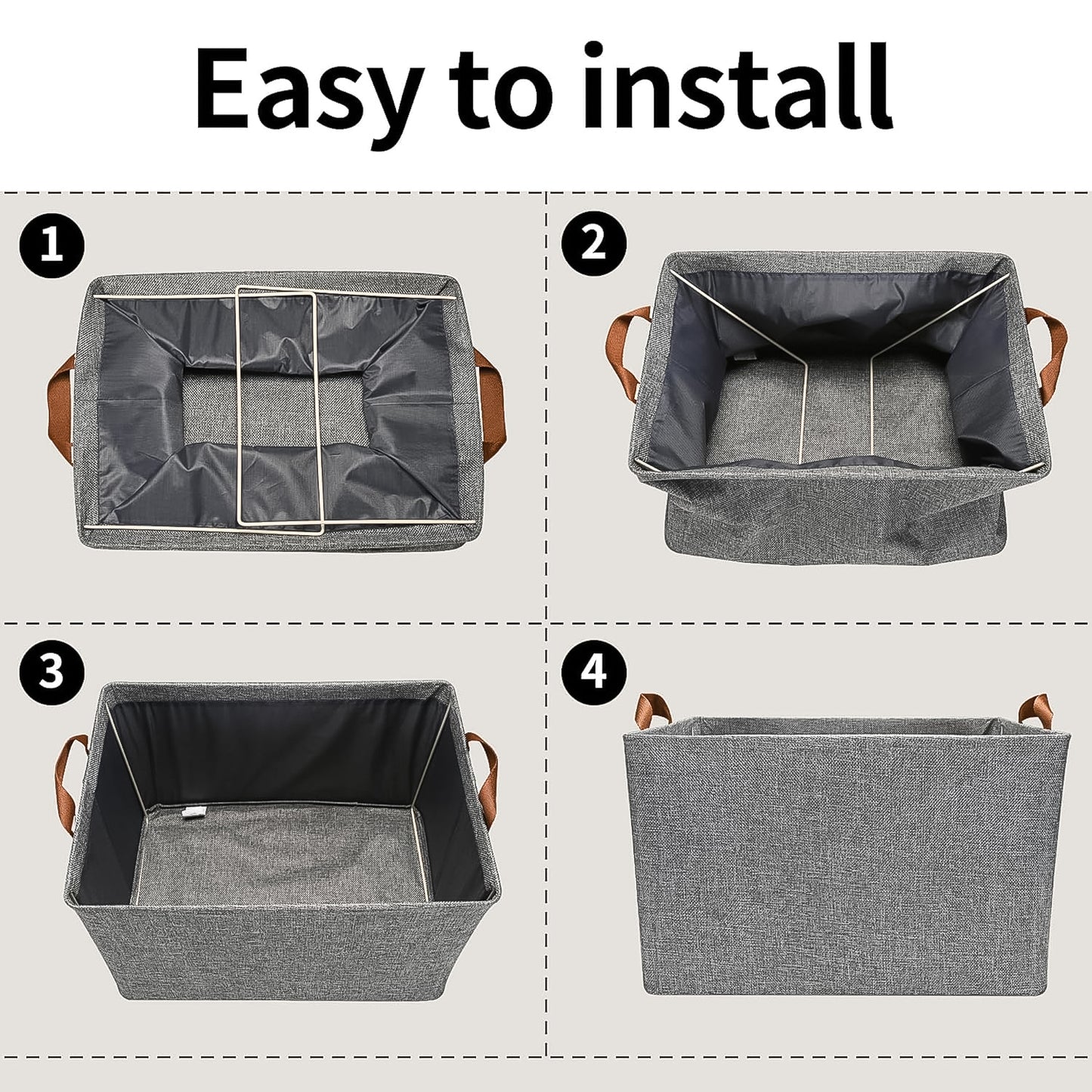 Easy to install

1

2

3

4