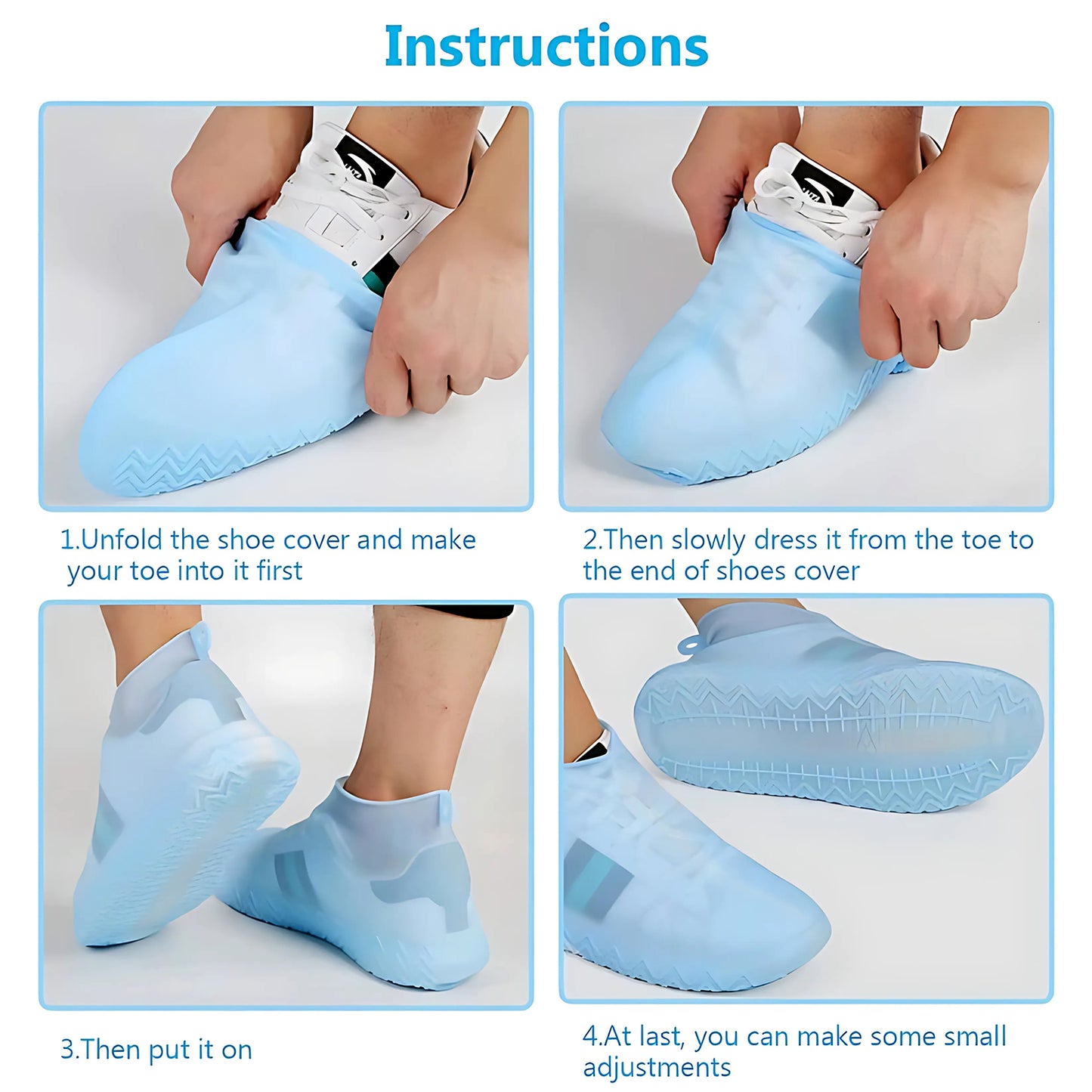 Instructions

1.Unfold the shoe cover and make your toe into it first

2.Then slowly dress it from the toe to the end of shoes cover

3.Then put it on

4.At last, you can make some small adjustments