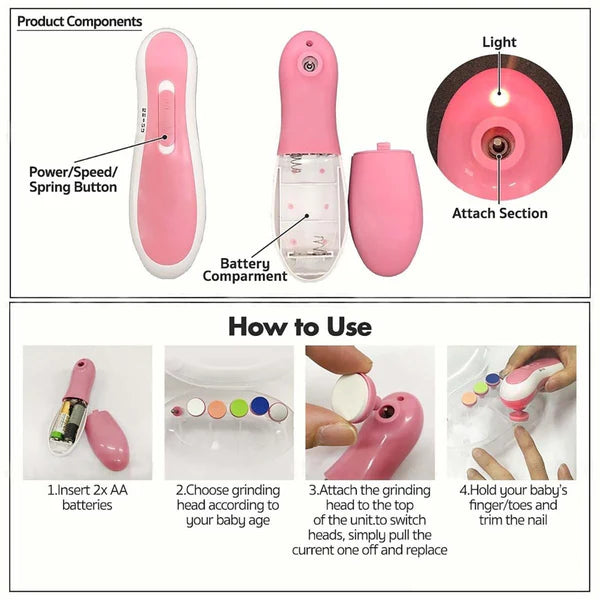 Product Components

Power/Speed/ Spring Button

Battery Comparment

Light

Attach Section

How to Use

1.Insert 2x AA batteries

2.Choose grinding head according to your baby age

3.Attach the grinding head to the top of the unit.to switch heads, simply pull the current one off and replace

4.Hold your baby's finger/toes and trim the nail