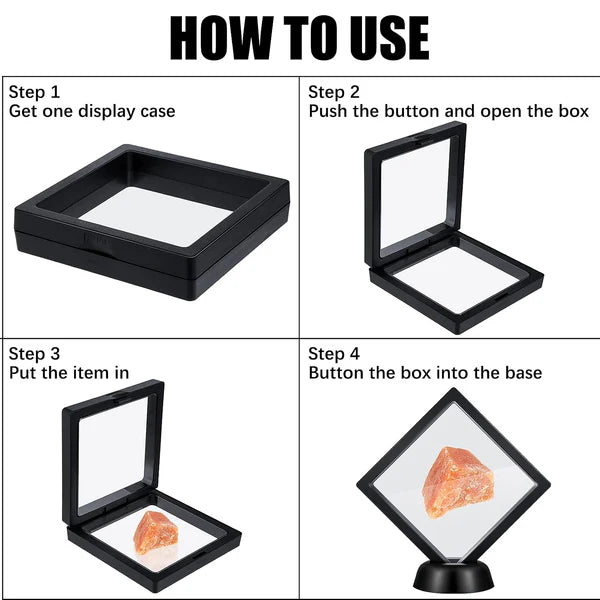 HOW TO USE

Step 1
Get one display case

Step 2
Push the button and open the box

Step 3
Put the item in

Step 4
Button the box into the base