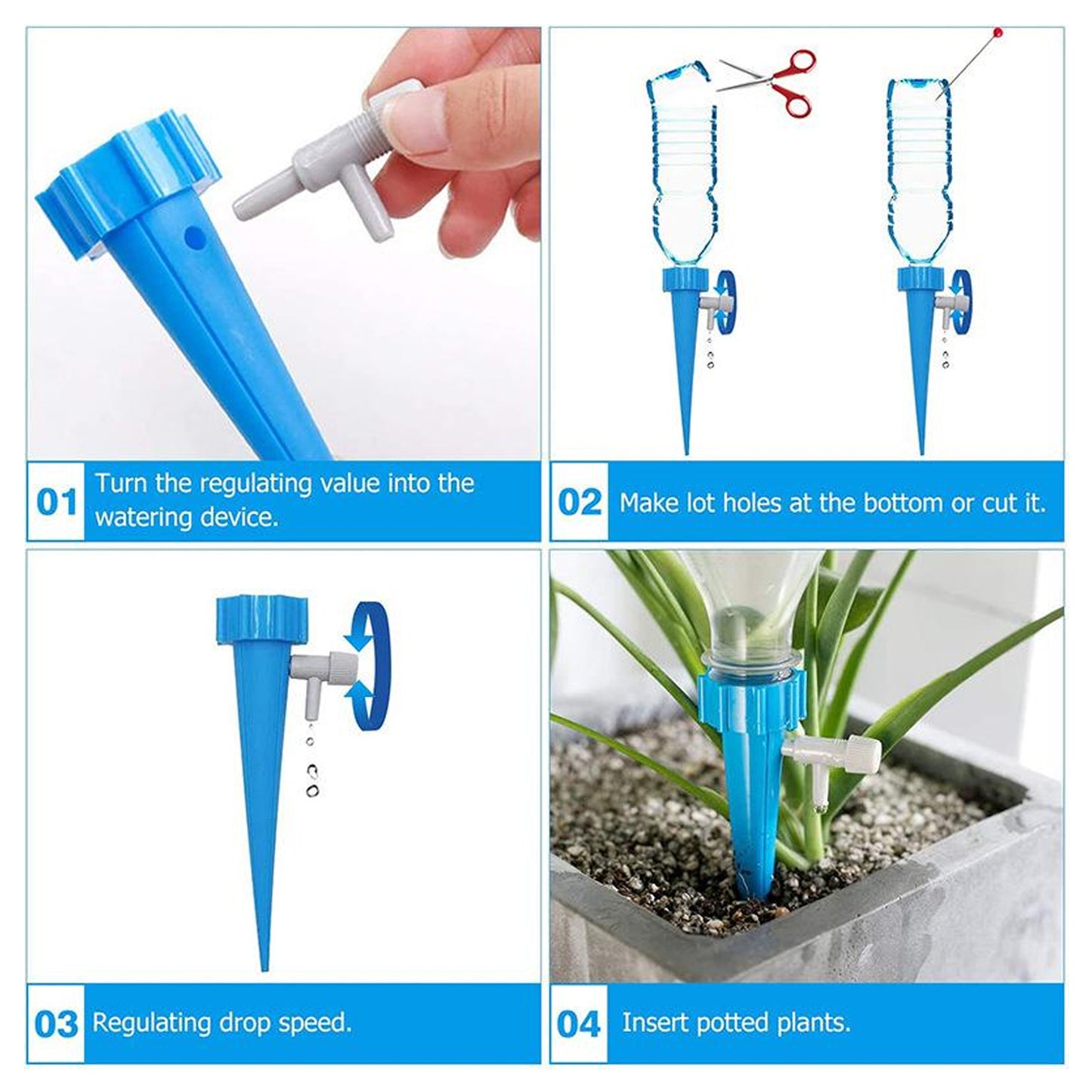 01 Turn the regulating value into the watering device.

02 Make lot holes at the bottom or cut it.

03 Regulating drop speed.

04 Insert potted plants.