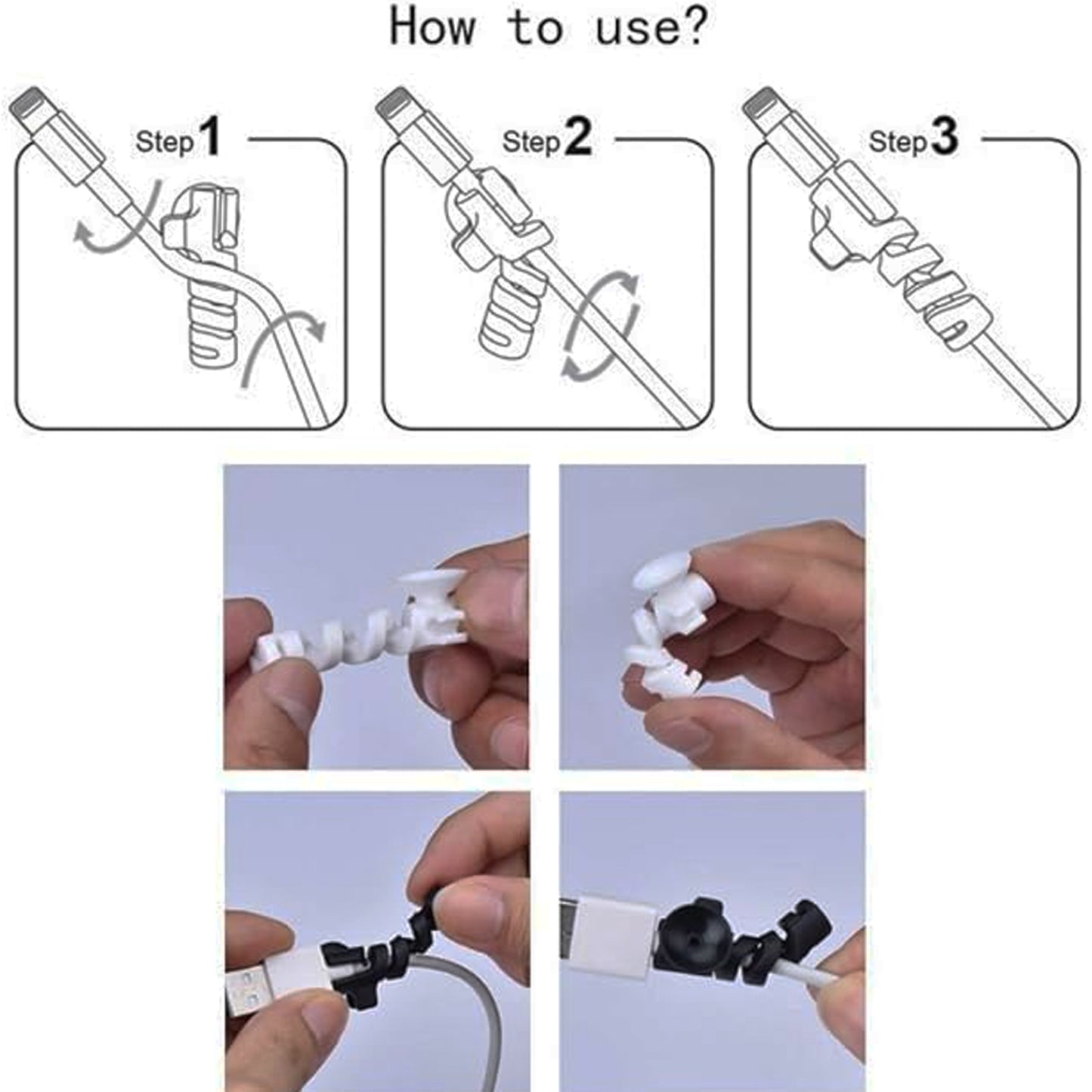 How to use?

Step 1

Step 2

Step 3