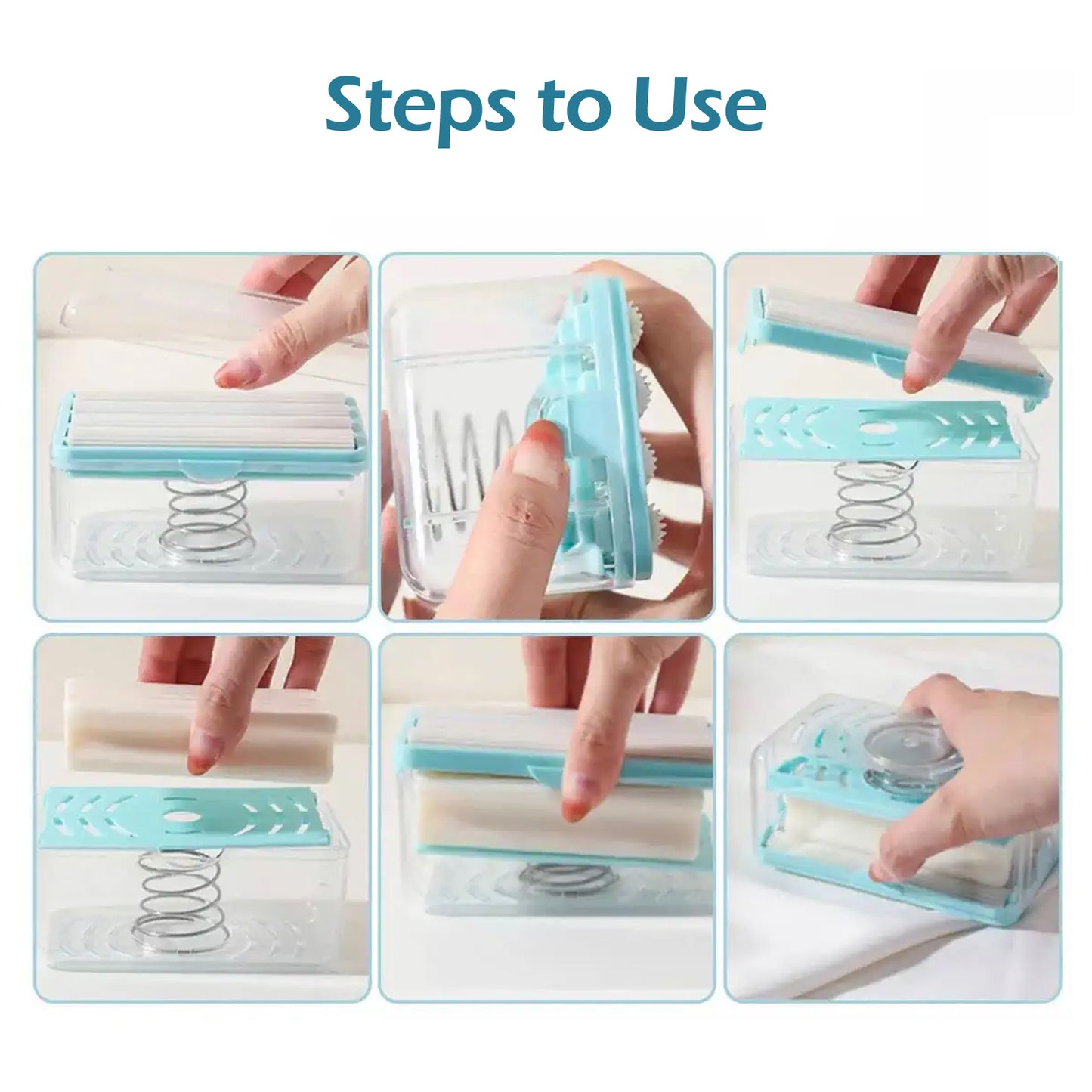 Steps to Use