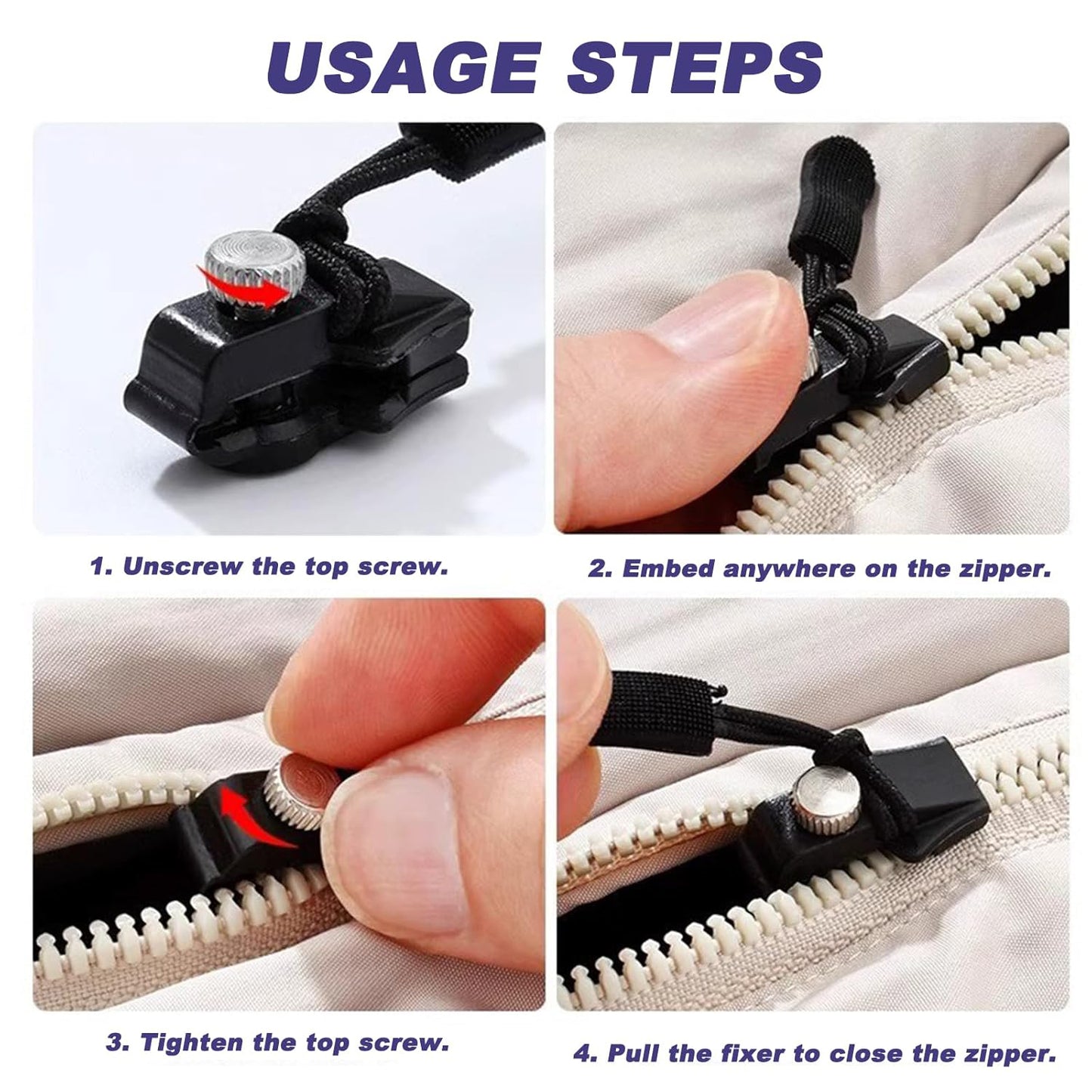 USAGE STEPS

1. Unscrew the top screw.

2. Embed anywhere on the zipper.

3. Tighten the top screw.

4. Pull the fixer to close the zipper.