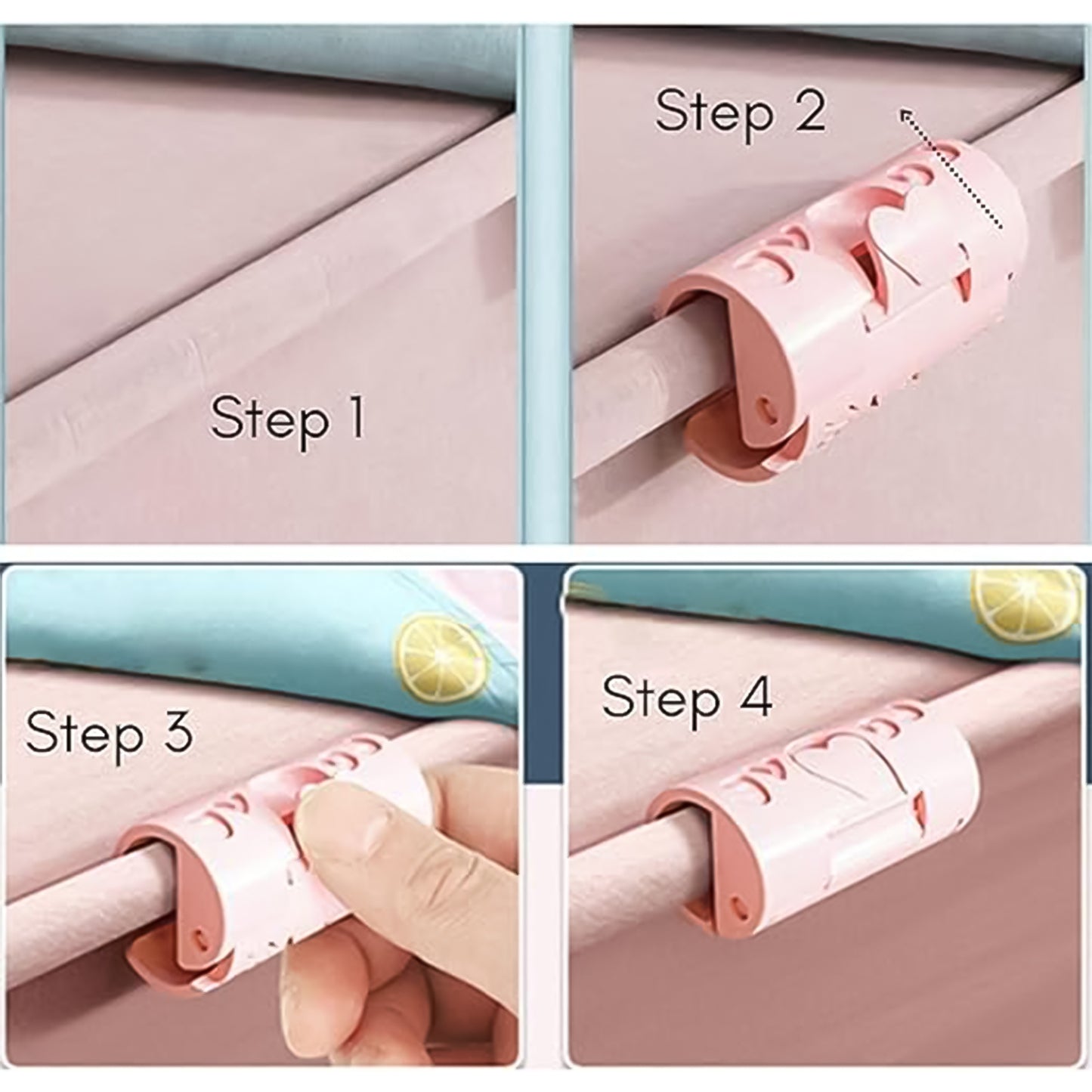 Step 1

Step 2

Step 3

Step 4