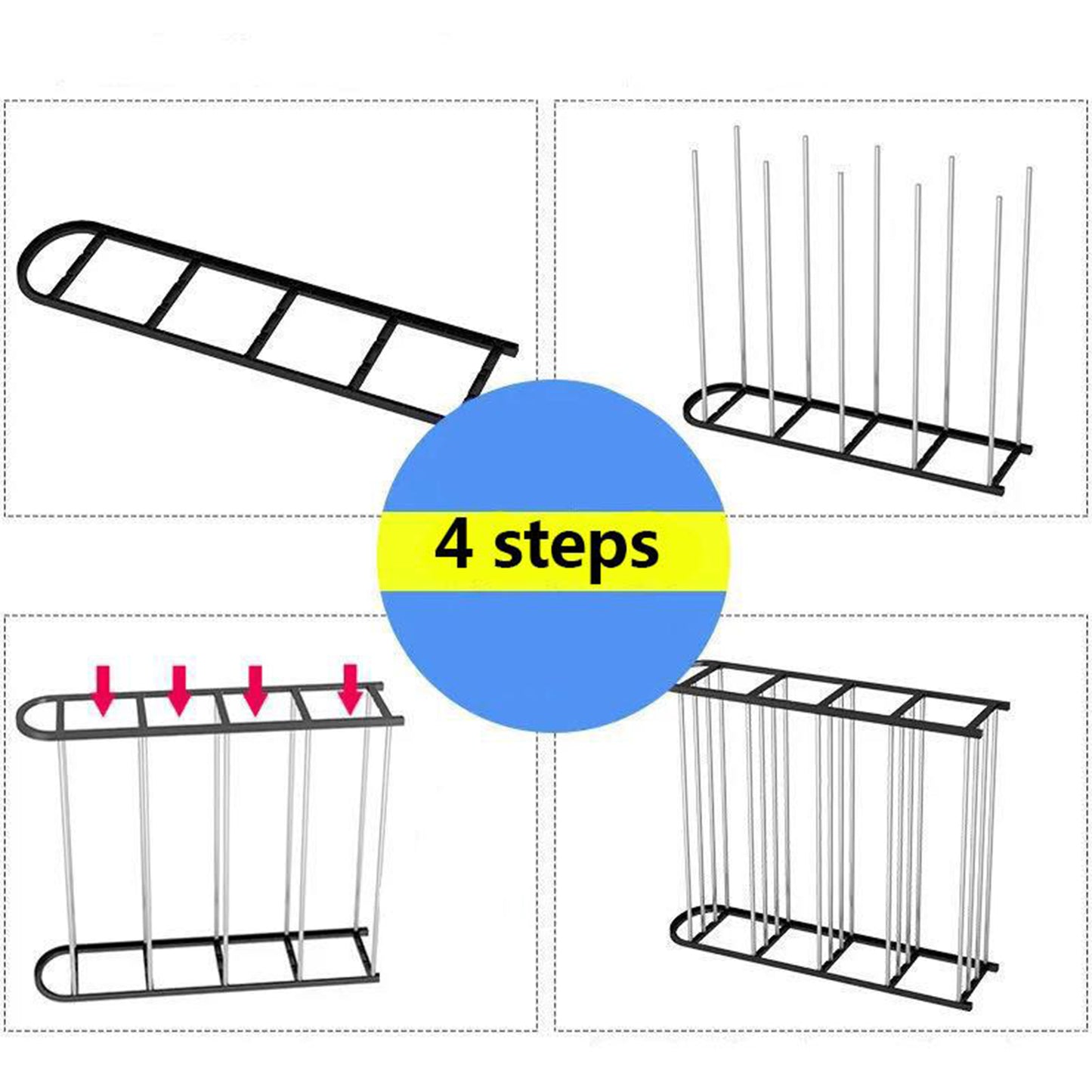 4 steps