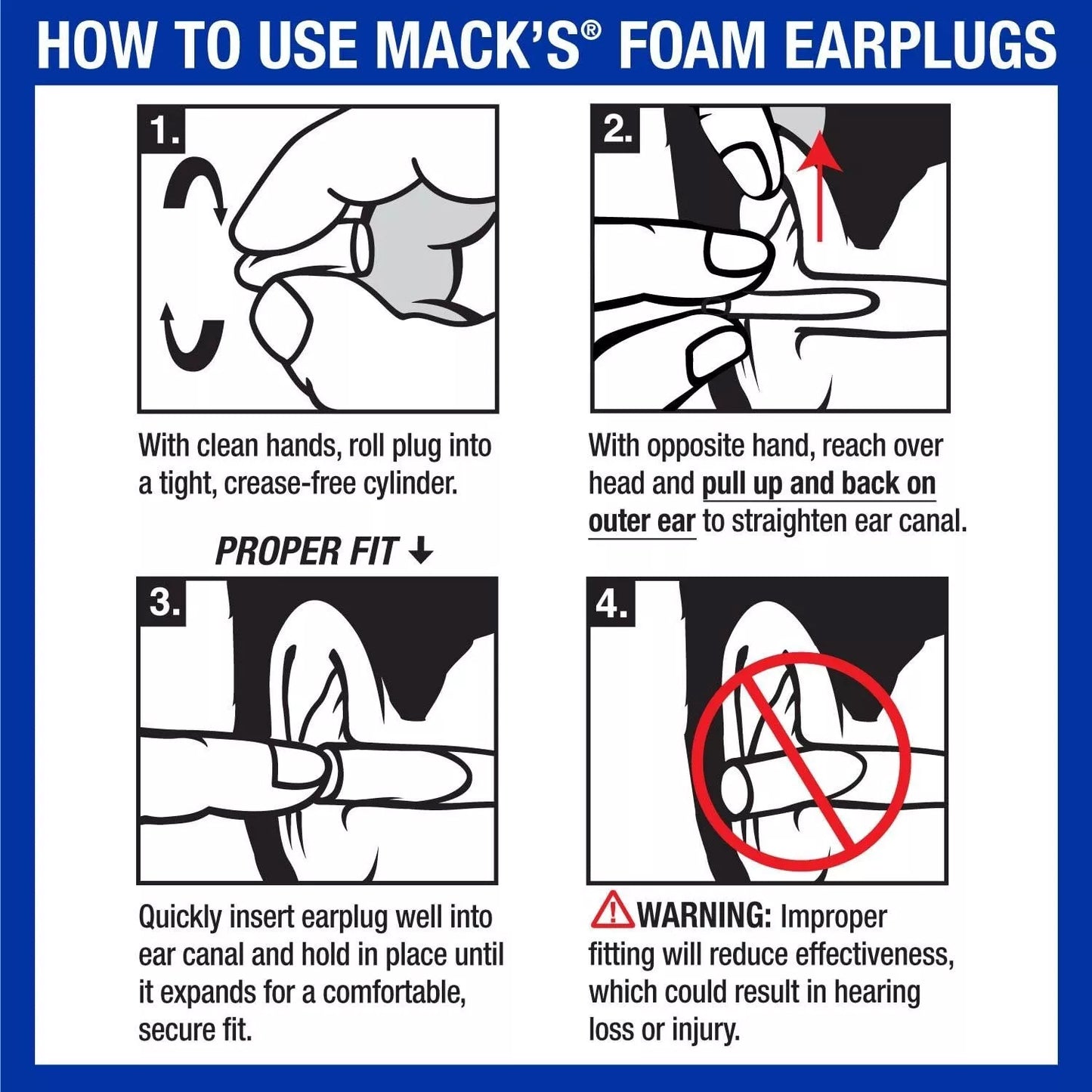 HOW TO USE MACK'S® FOAM EARPLUGS

1.

With clean hands, roll plug into a tight, crease-free cylinder.

2.

With opposite hand, reach over head and pull up and back on outer ear to straighten ear canal.

PROPER FIT ↓

3.

Quickly insert earplug well into ear canal and hold in place until it expands for a comfortable, secure fit.

4.

WARNING: Improper fitting will reduce effectiveness, which could result in hearing loss or injury.