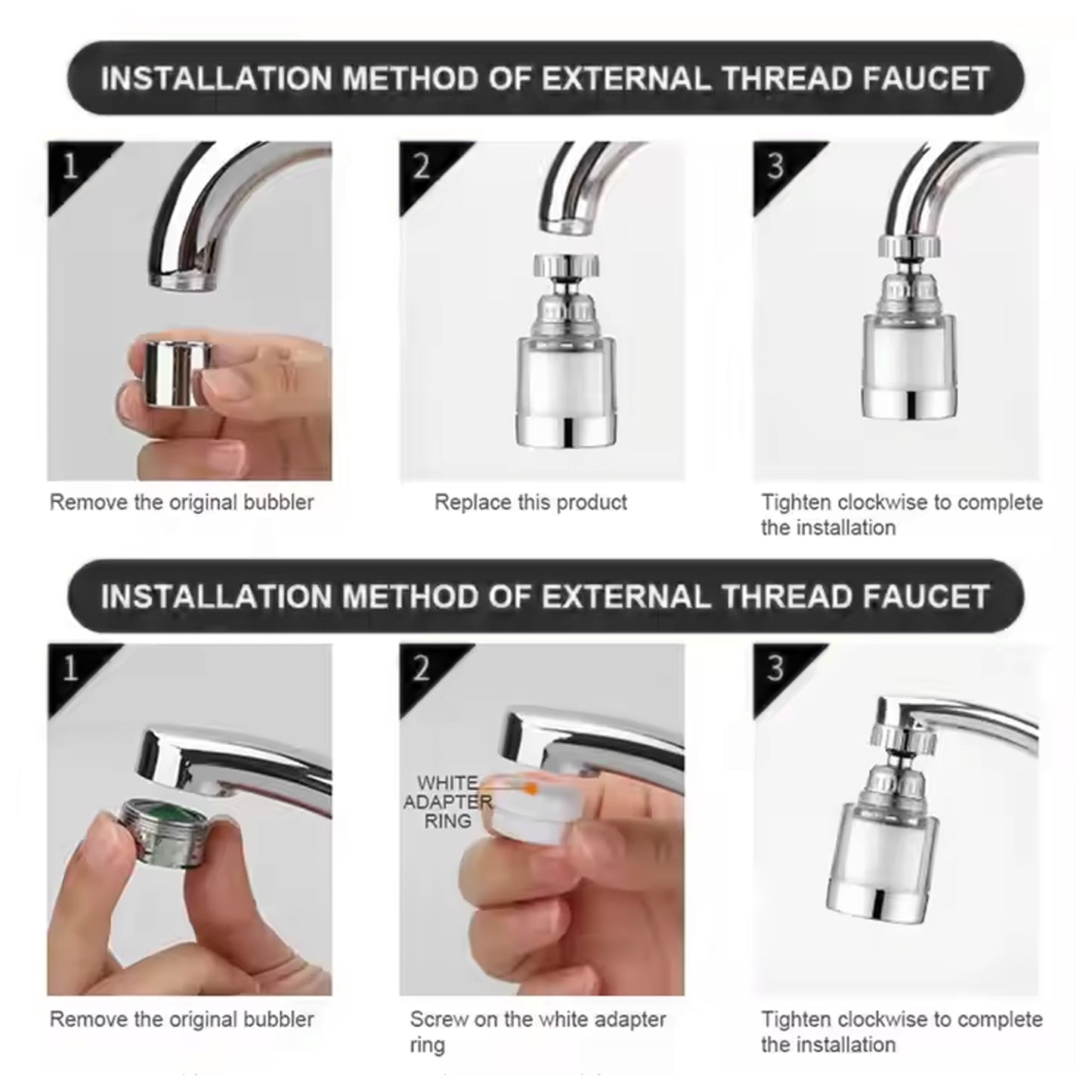 INSTALLATION METHOD OF EXTERNAL THREAD FAUCET

1

Remove the original bubbler

2

Replace this product

3

Tighten clockwise to complete the installation

INSTALLATION METHOD OF EXTERNAL THREAD FAUCET

1

Remove the original bubbler

2

WHITE ADAPTER RING

Screw on the white adapter ring

3

Tighten clockwise to complete the installation