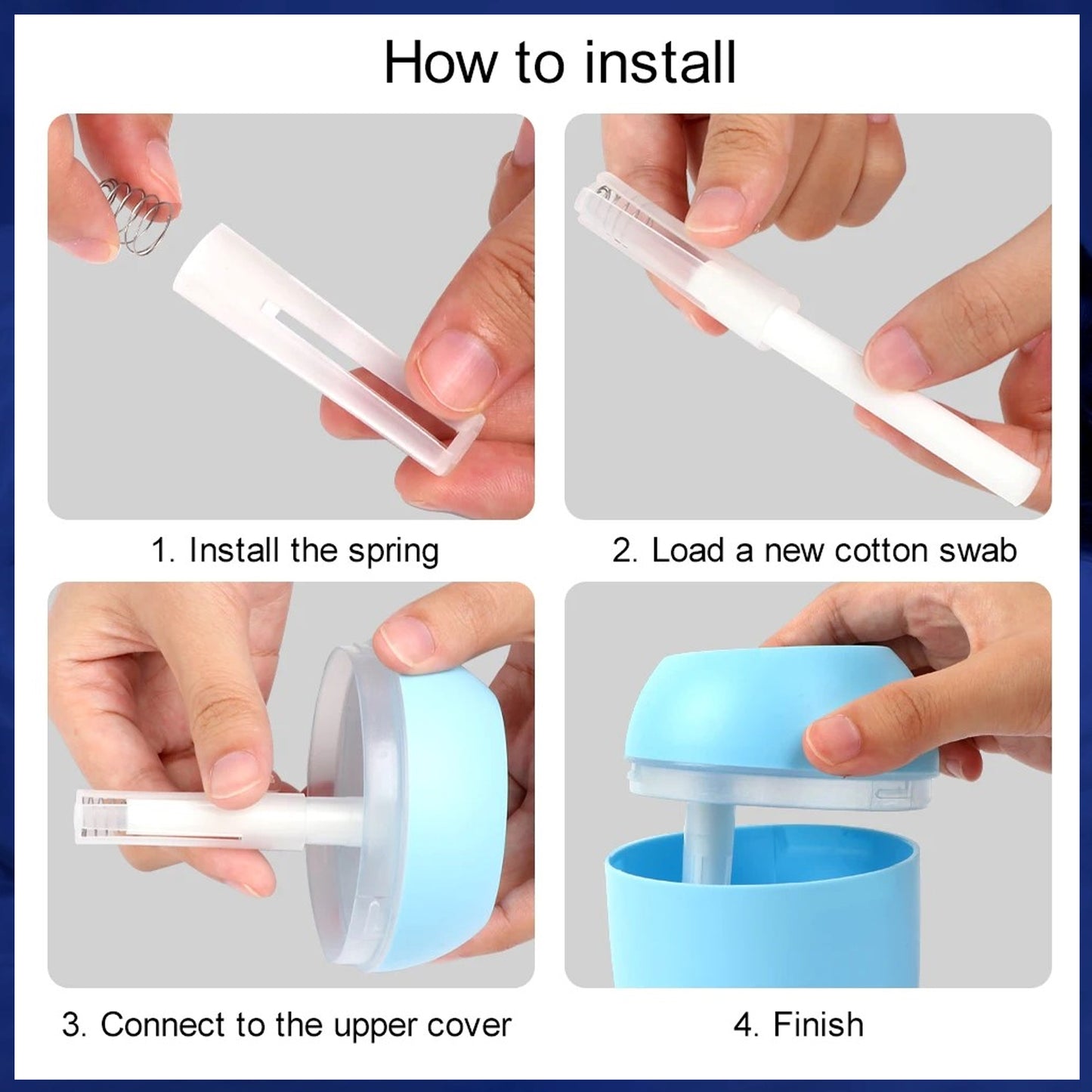 How to install

1. Install the spring

2. Load a new cotton swab

3. Connect to the upper cover

4. Finish