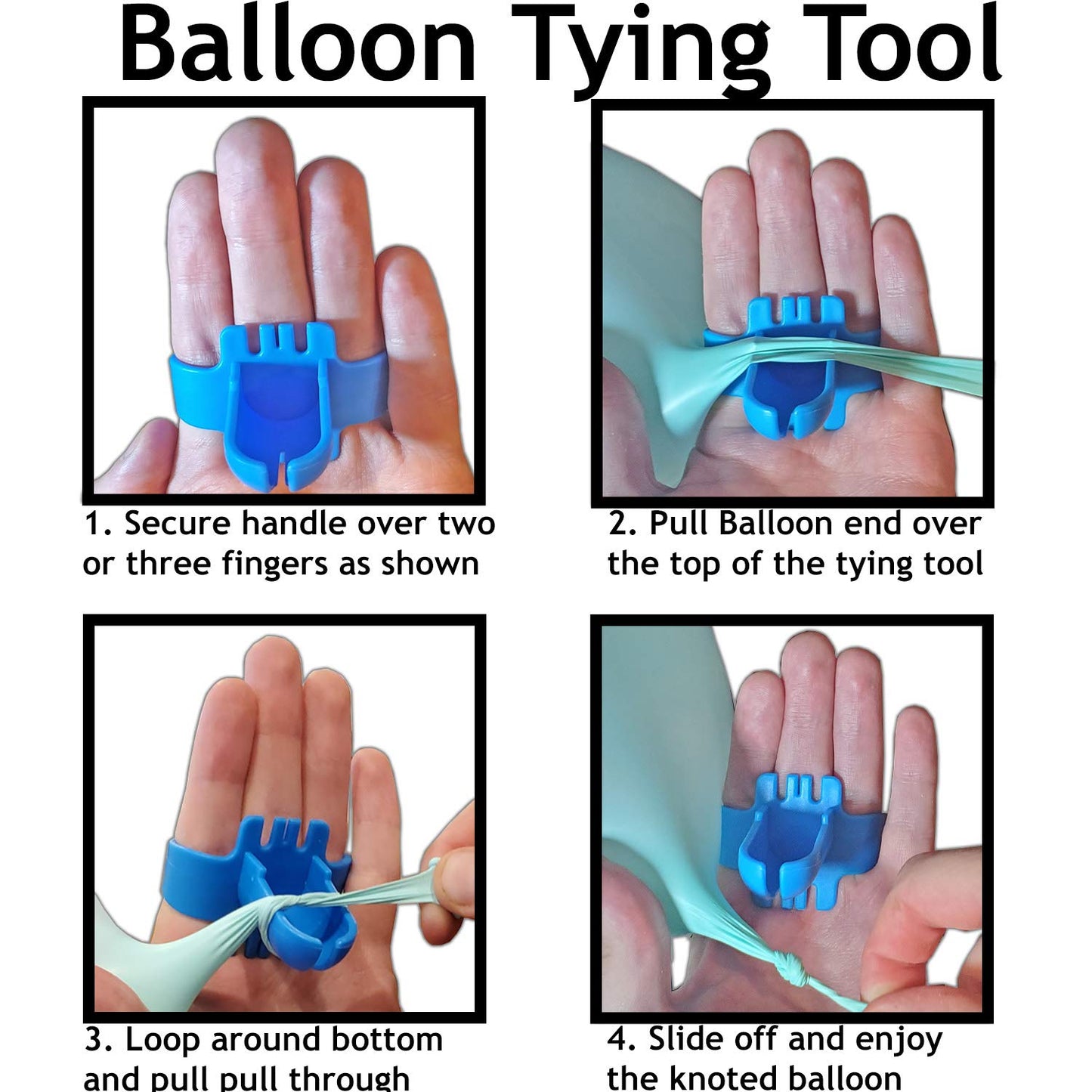 Balloon Tying Tool

1. Secure handle over two or three fingers as shown

2. Pull Balloon end over the top of the tying tool

3. Loop around bottom and pull pull through

4. Slide off and enjoy the knoted balloon