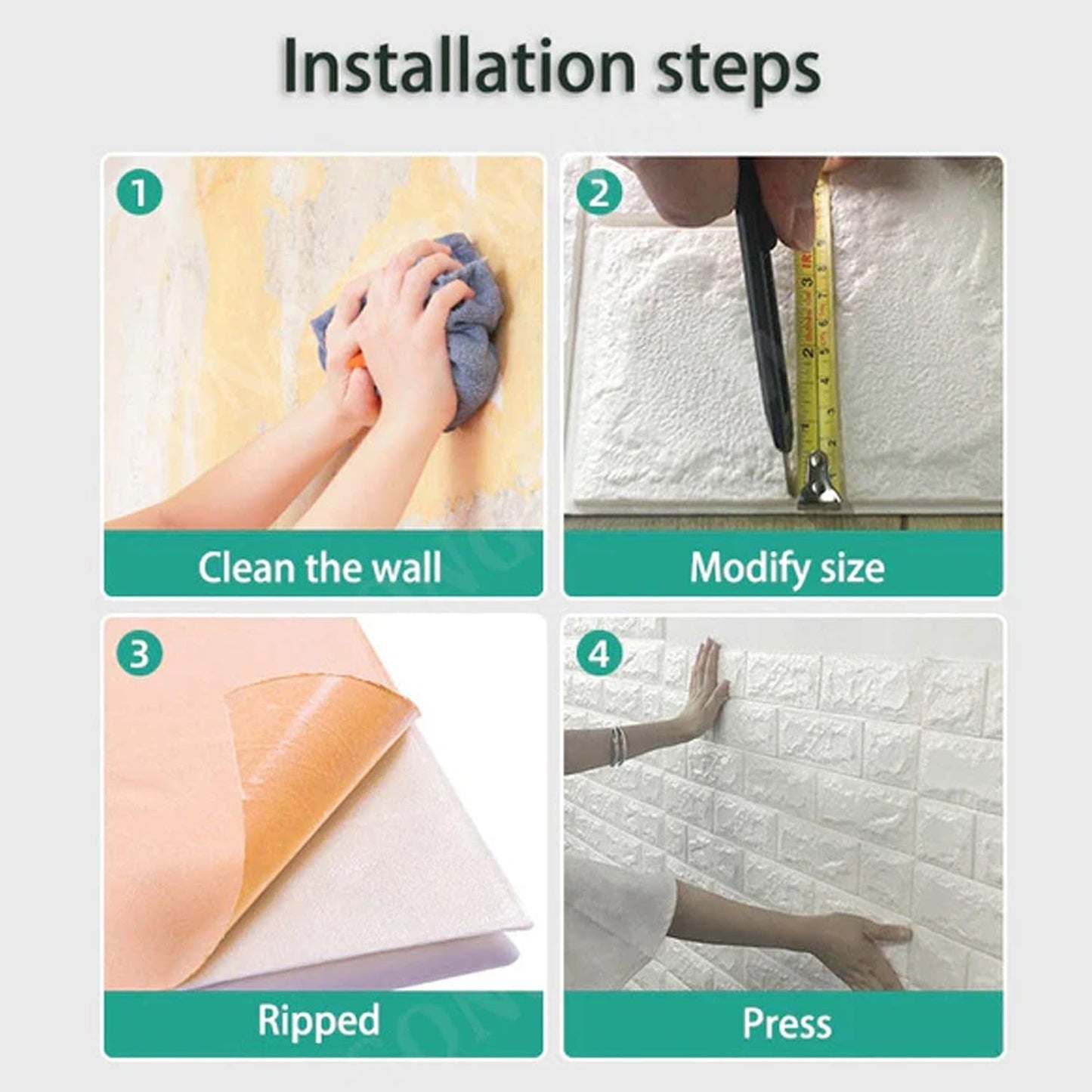 Installation steps

1

Clean the wall

2

Modify size

3

Ripped

4

Press