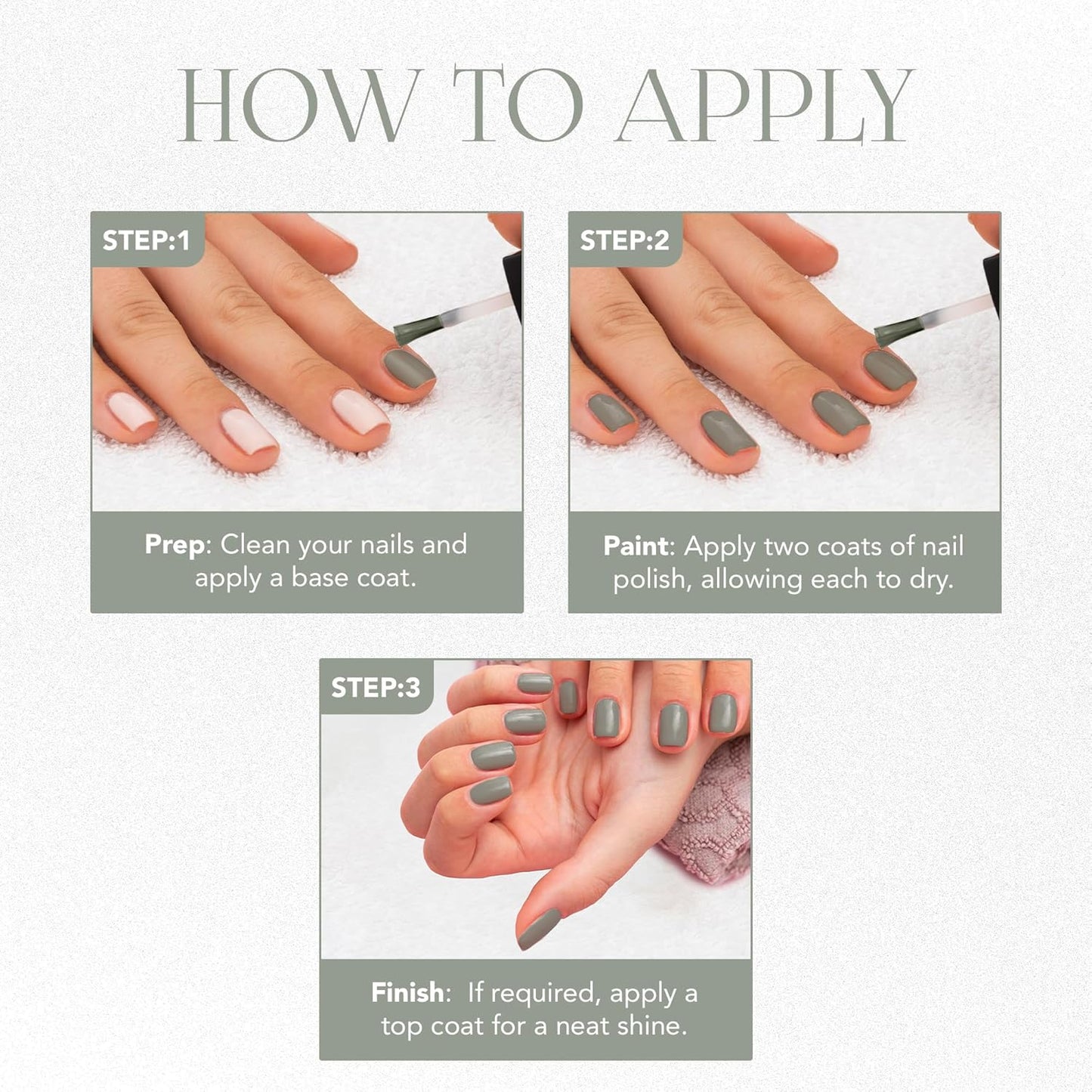 HOW TO APPLY

STEP:1

Prep: Clean your nails and apply a base coat.

STEP:2

Paint: Apply two coats of nail polish, allowing each to dry.

STEP:3

Finish: If required, apply a top coat for a neat shine.