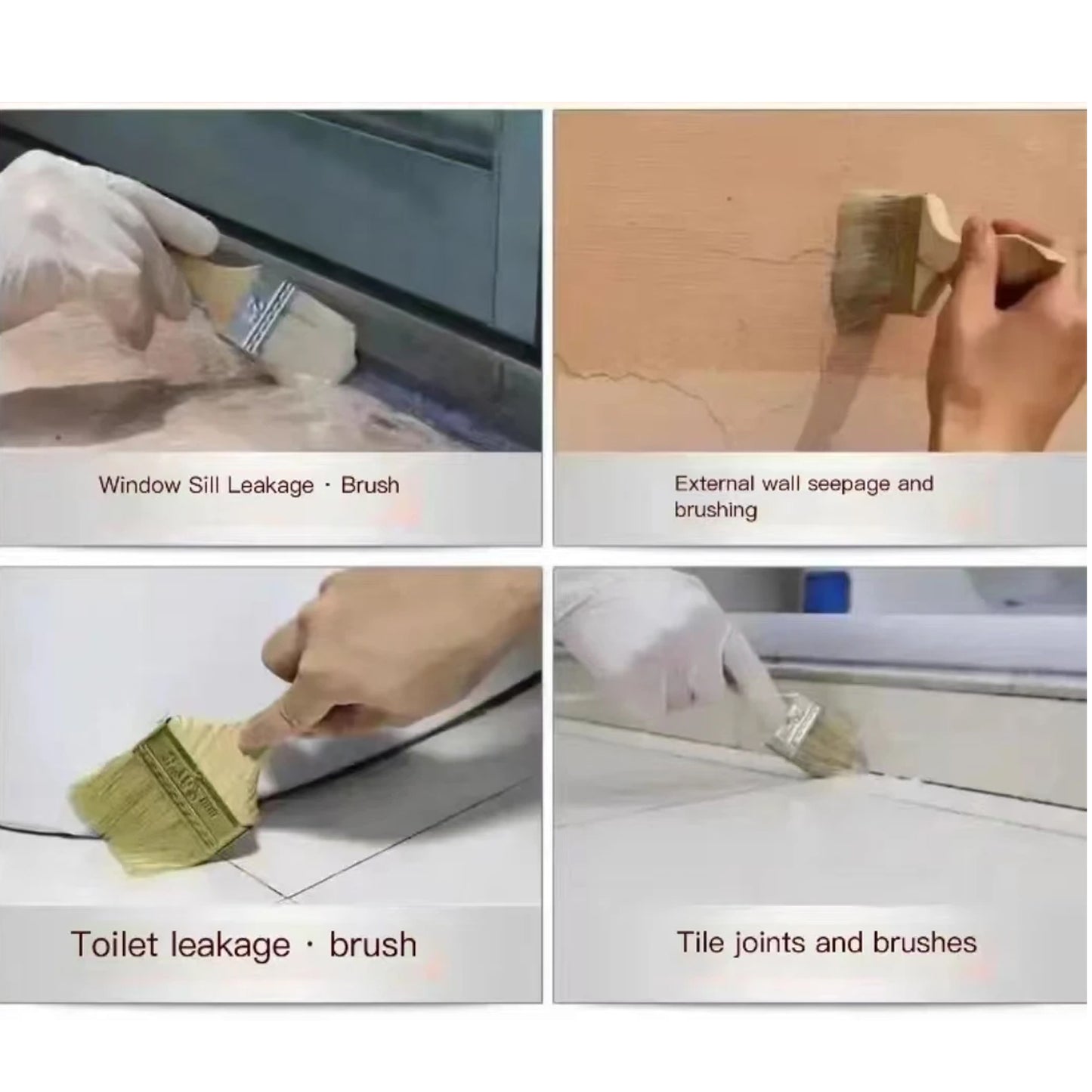 Window Sill Leakage · Brush

External wall seepage and brushing

Toilet leakage · brush

Tile joints and brushes