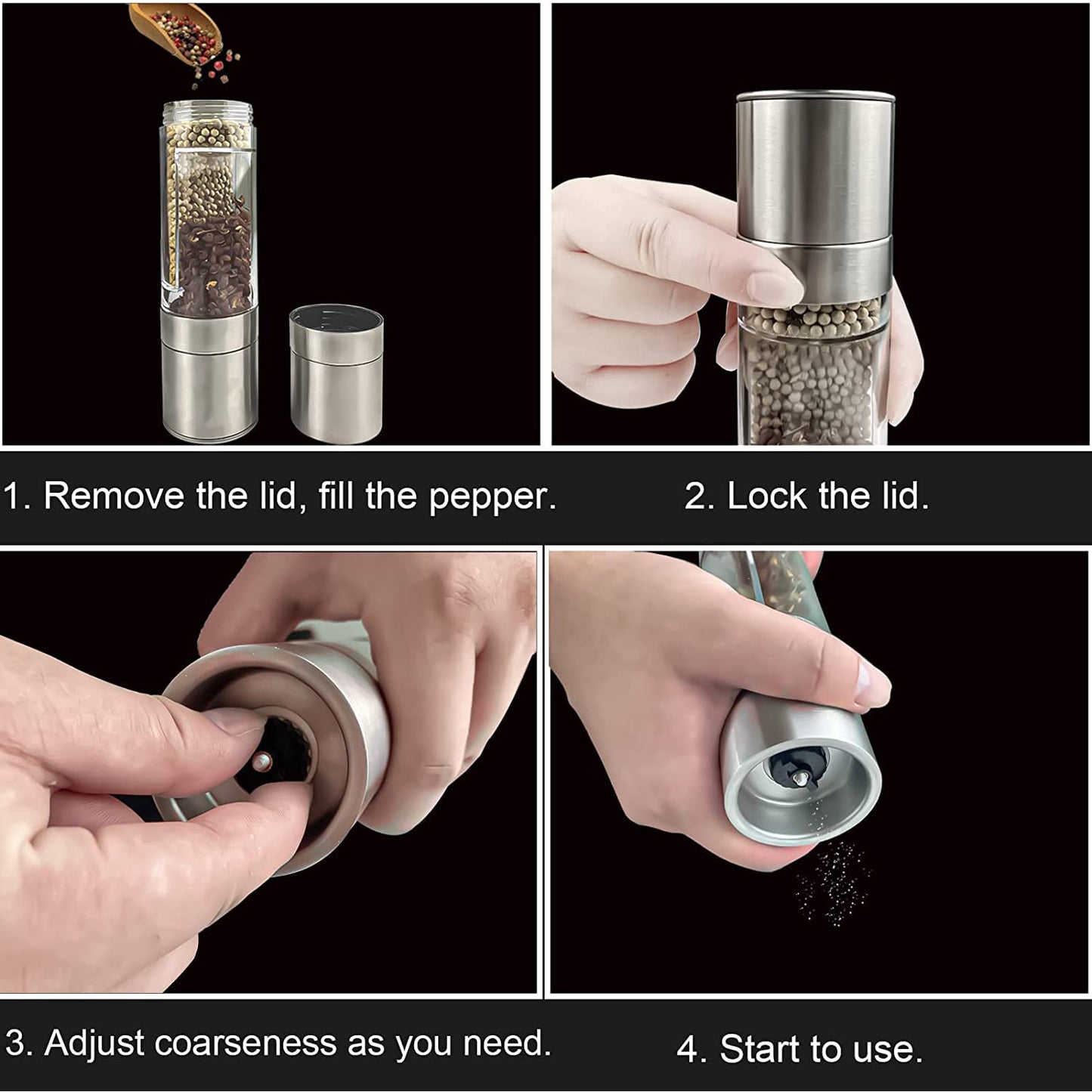 1. Remove the lid, fill the pepper.

2. Lock the lid.

3. Adjust coarseness as you need.

4. Start to use.