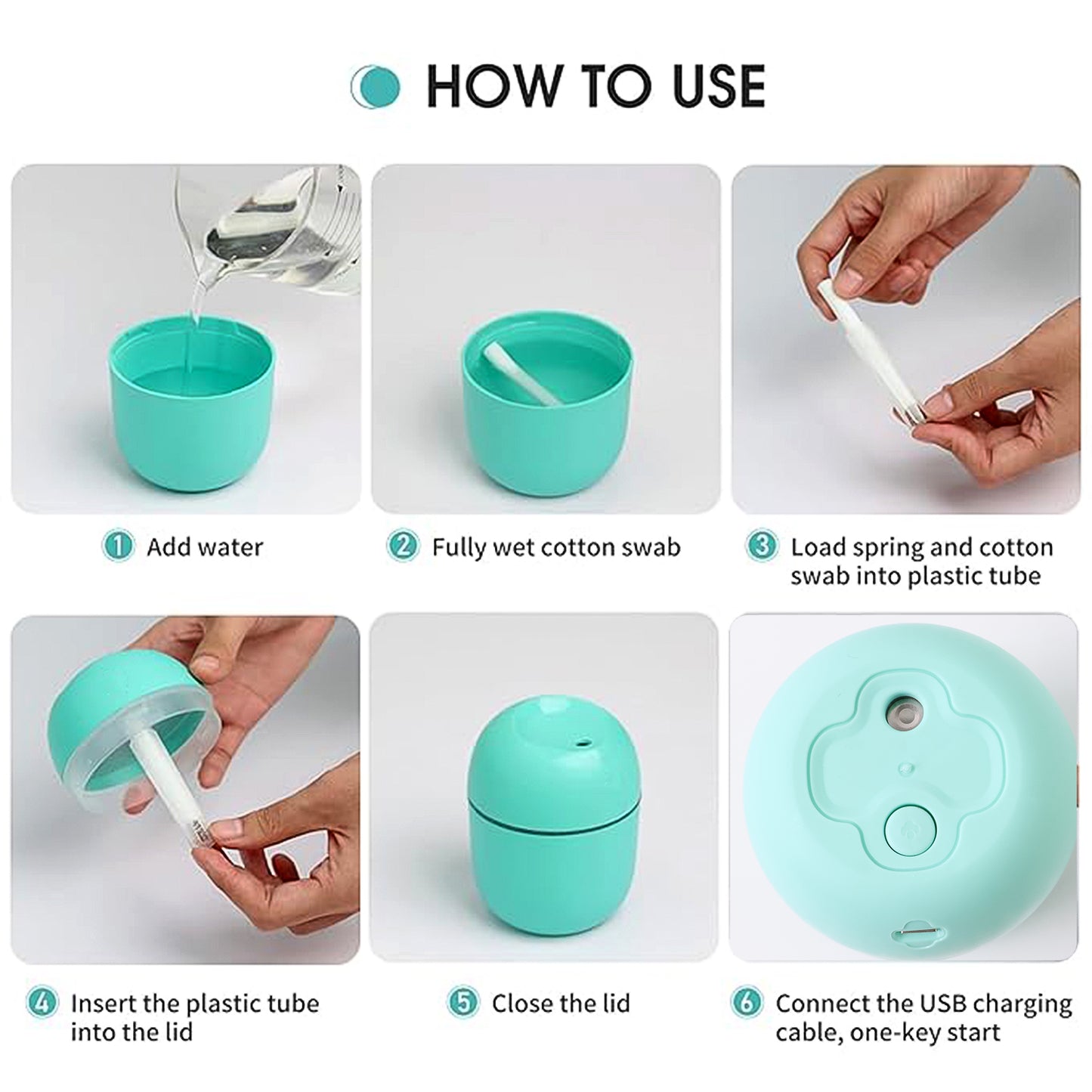 HOW TO USE

1 Add water

2 Fully wet cotton swab

3 Load spring and cotton swab into plastic tube

4 Insert the plastic tube into the lid

5 Close the lid

6 Connect the USB charging cable, one-key start