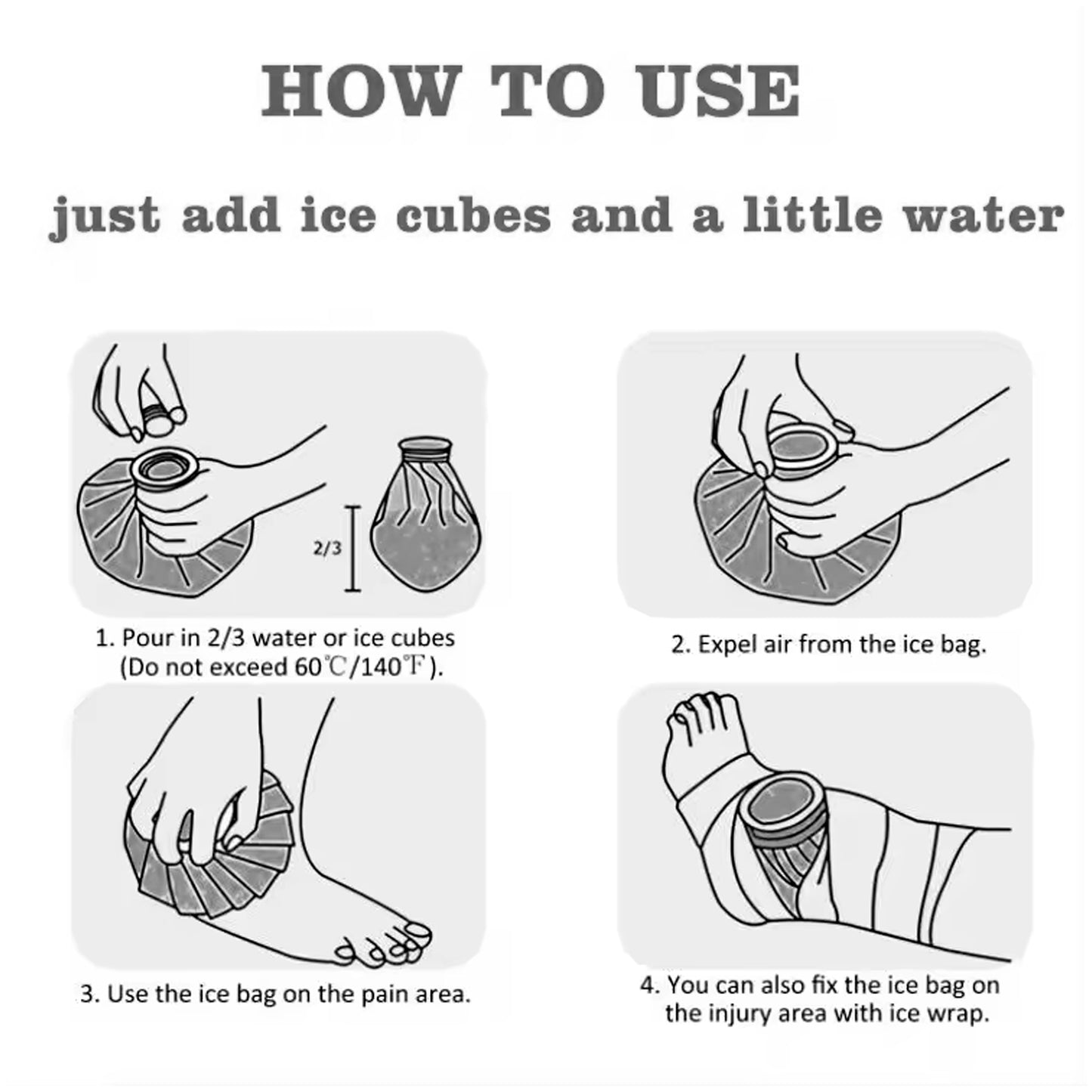 HOW TO USE

just add ice cubes and a little water

2/3

1. Pour in 2/3 water or ice cubes (Do not exceed 60℃/140℉).

2. Expel air from the ice bag.

3. Use the ice bag on the pain area.

4. You can also fix the ice bag on the injury area with ice wrap.