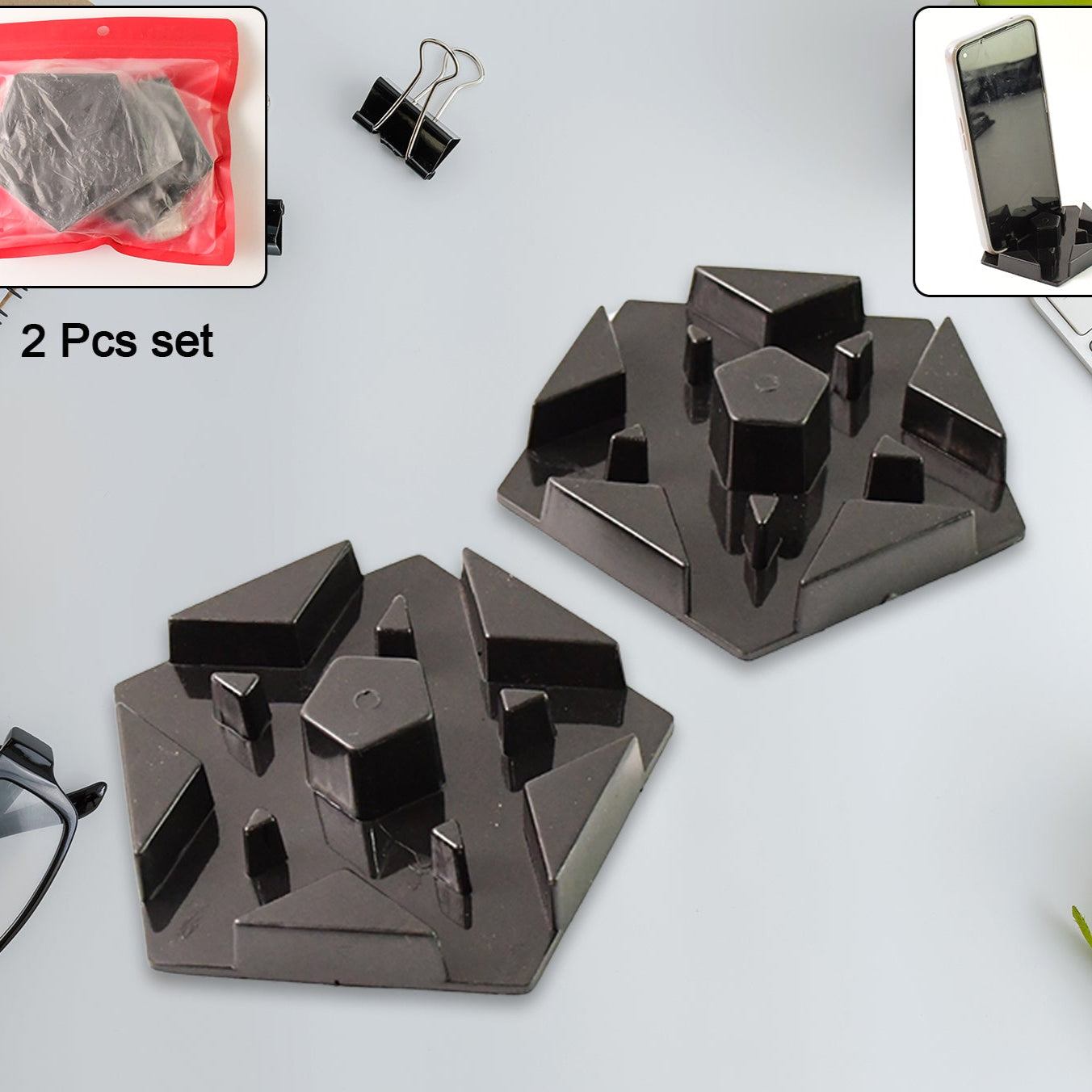 2 Pcs set