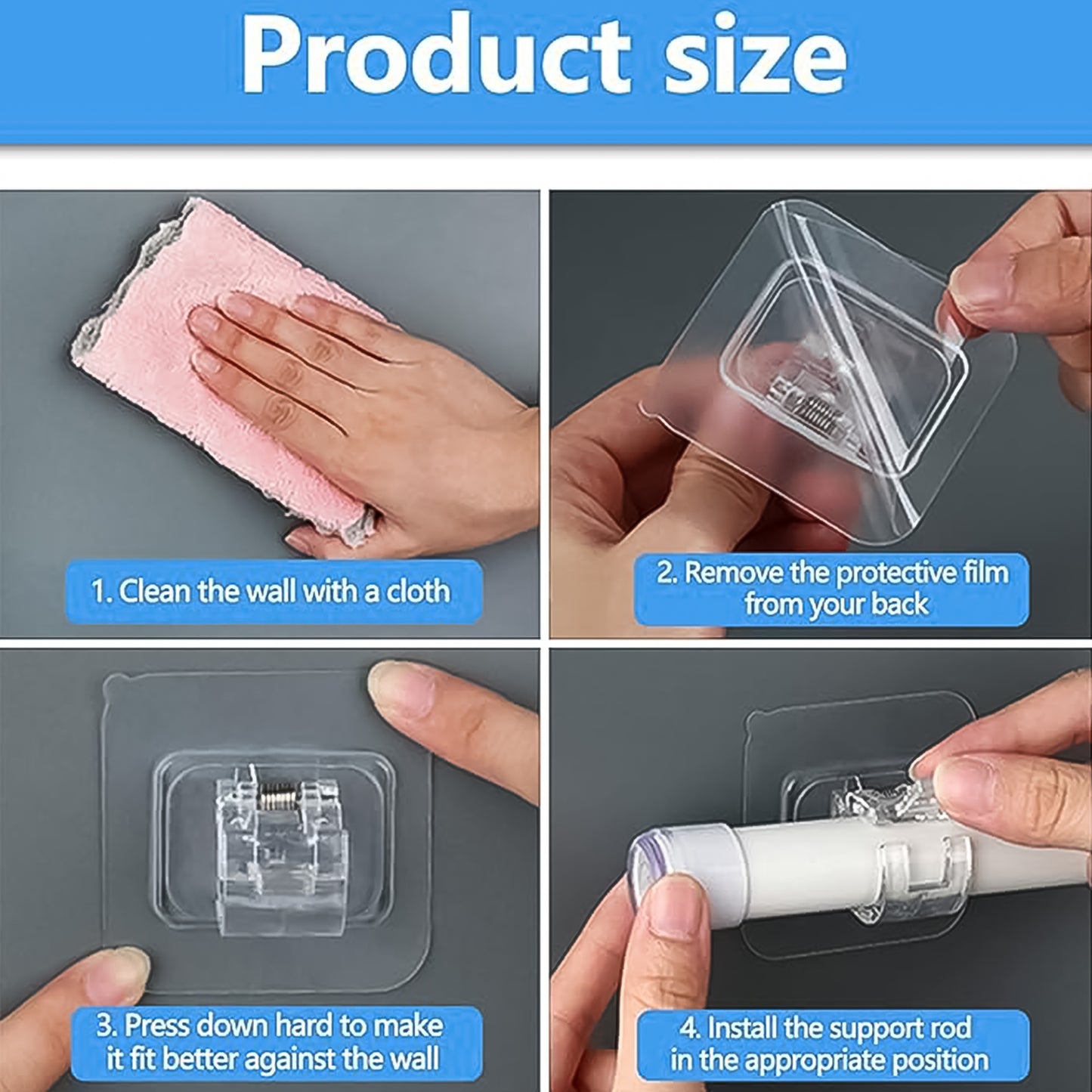 Product size

1. Clean the wall with a cloth

2. Remove the protective film from your back

3. Press down hard to make it fit better against the wall

4. Install the support rod in the appropriate position