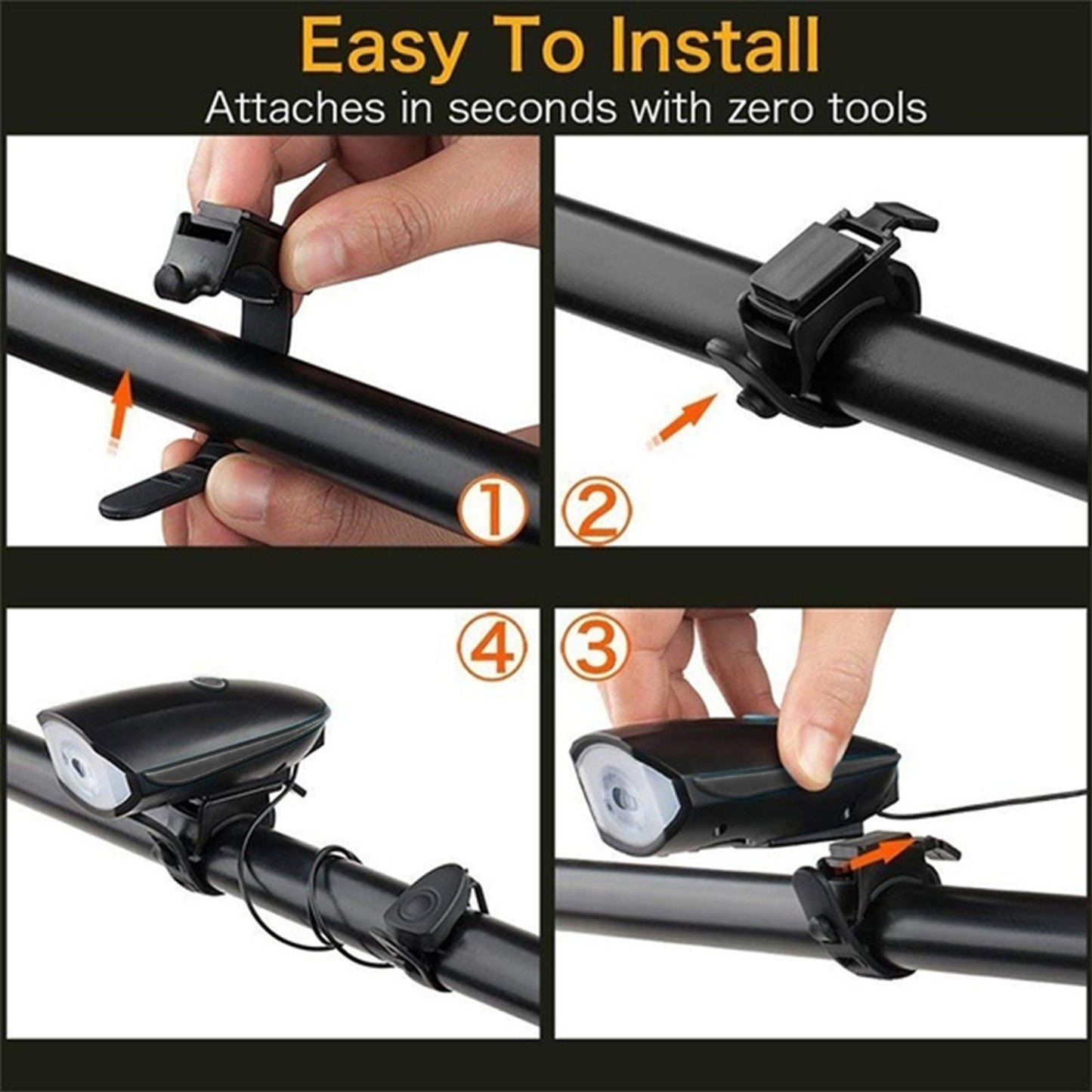 Easy To Install
Attaches in seconds with zero tools

①

②

④

③