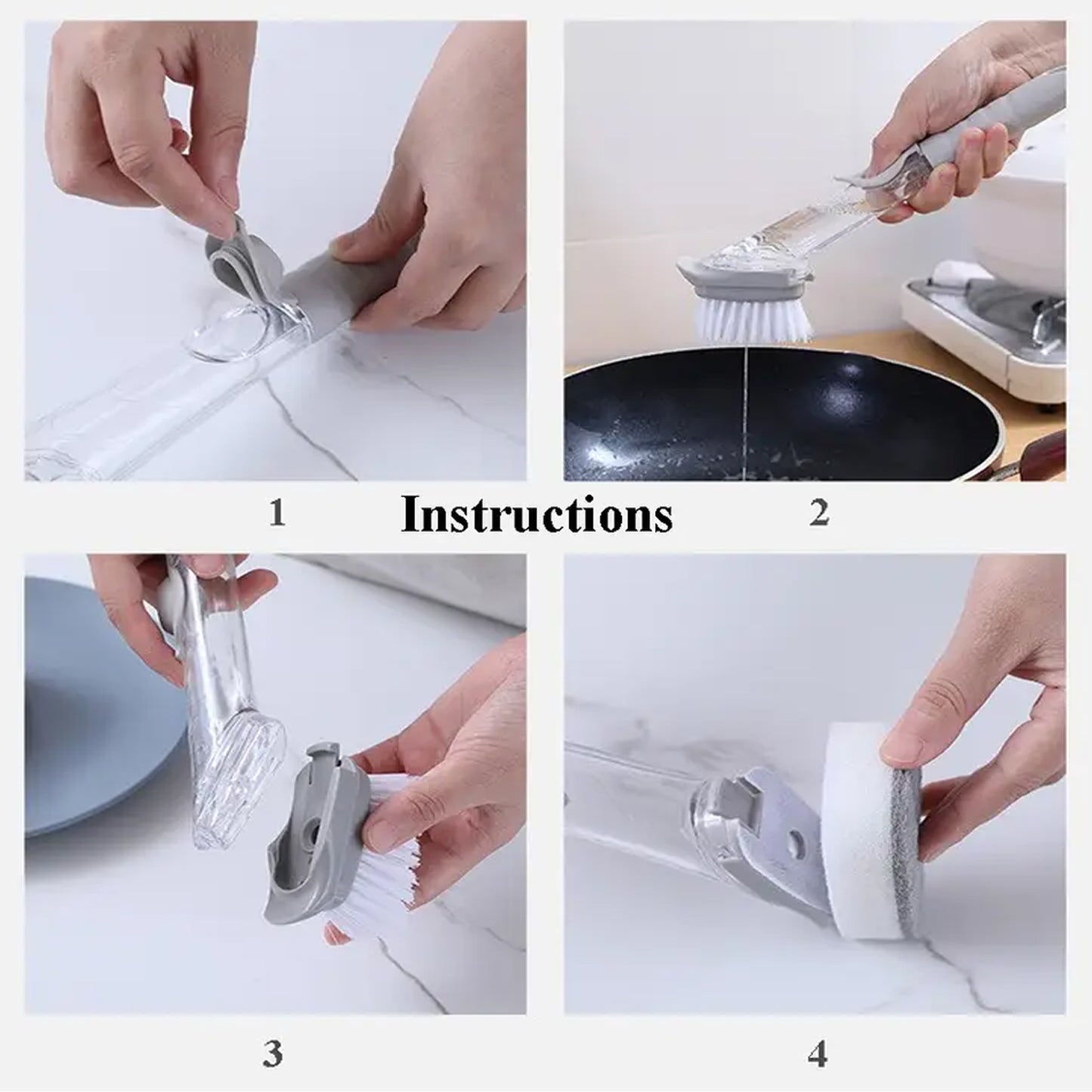 1

Instructions

2

3

4