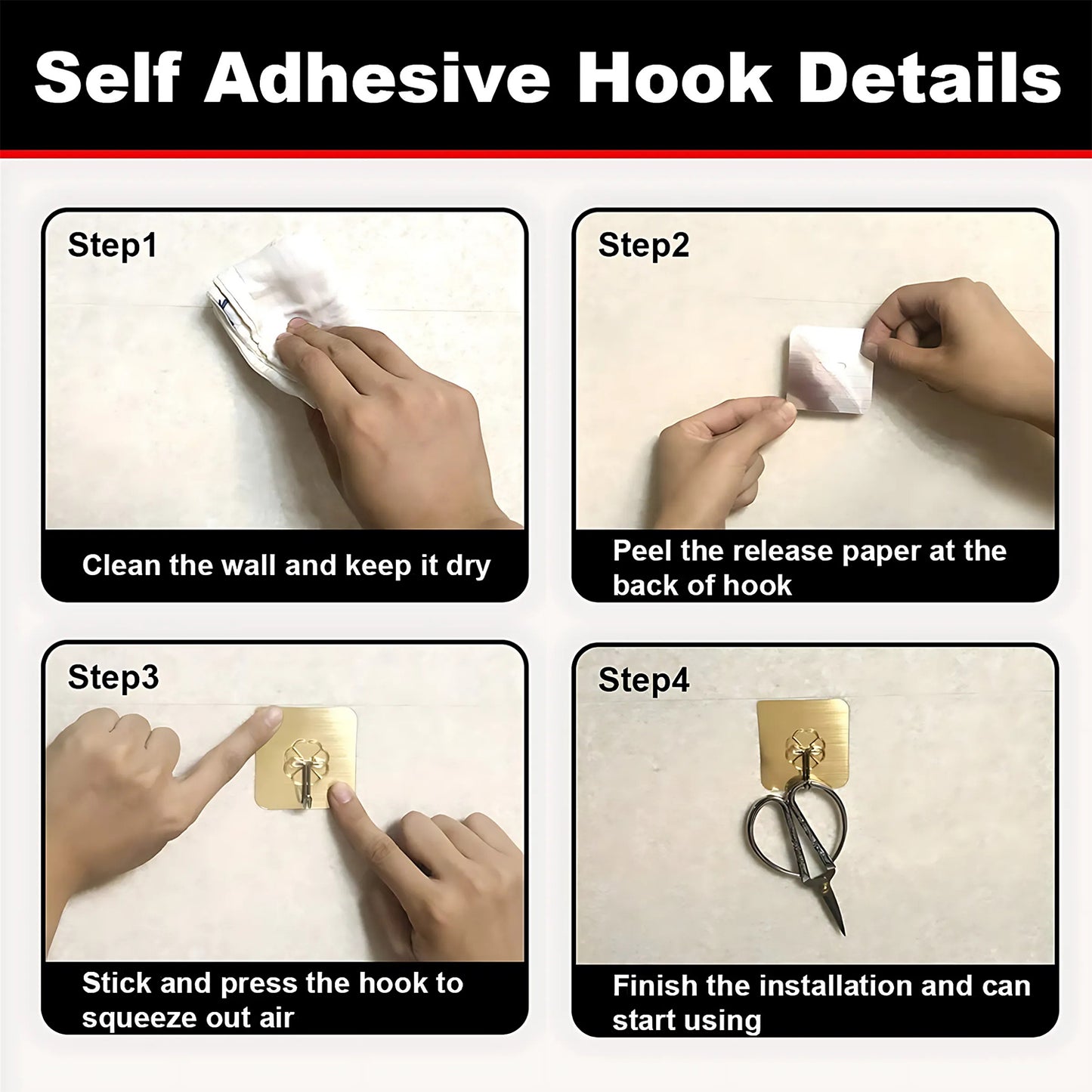 Self Adhesive Hook Details

Step1

Clean the wall and keep it dry

Step2

Peel the release paper at the back of hook

Step3

Stick and press the hook to squeeze out air

Step4

Finish the installation and can start using