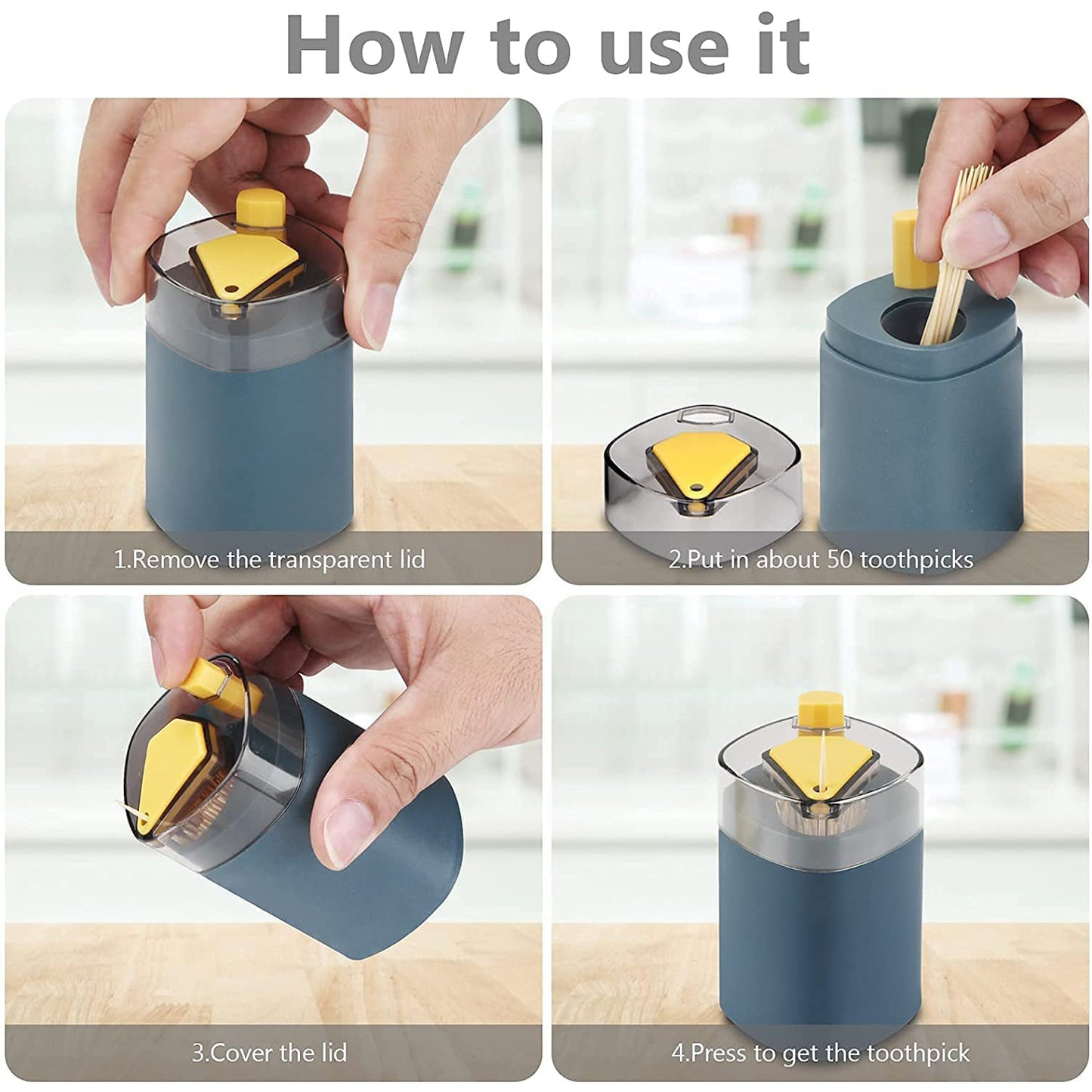 How to use it

1.Remove the transparent lid

2.Put in about 50 toothpicks

3.Cover the lid

4.Press to get the toothpick