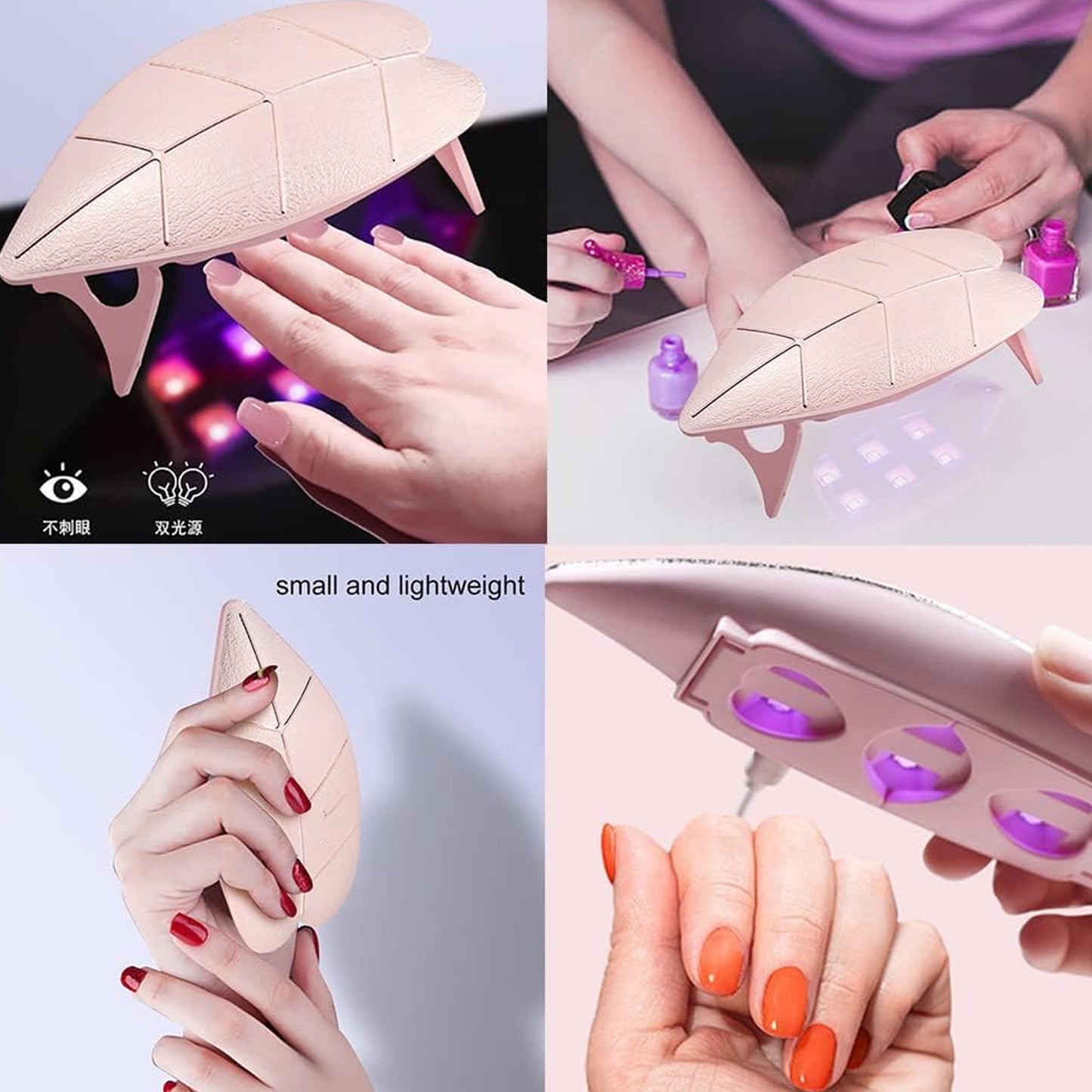 不刺眼

双光源

small and lightweight