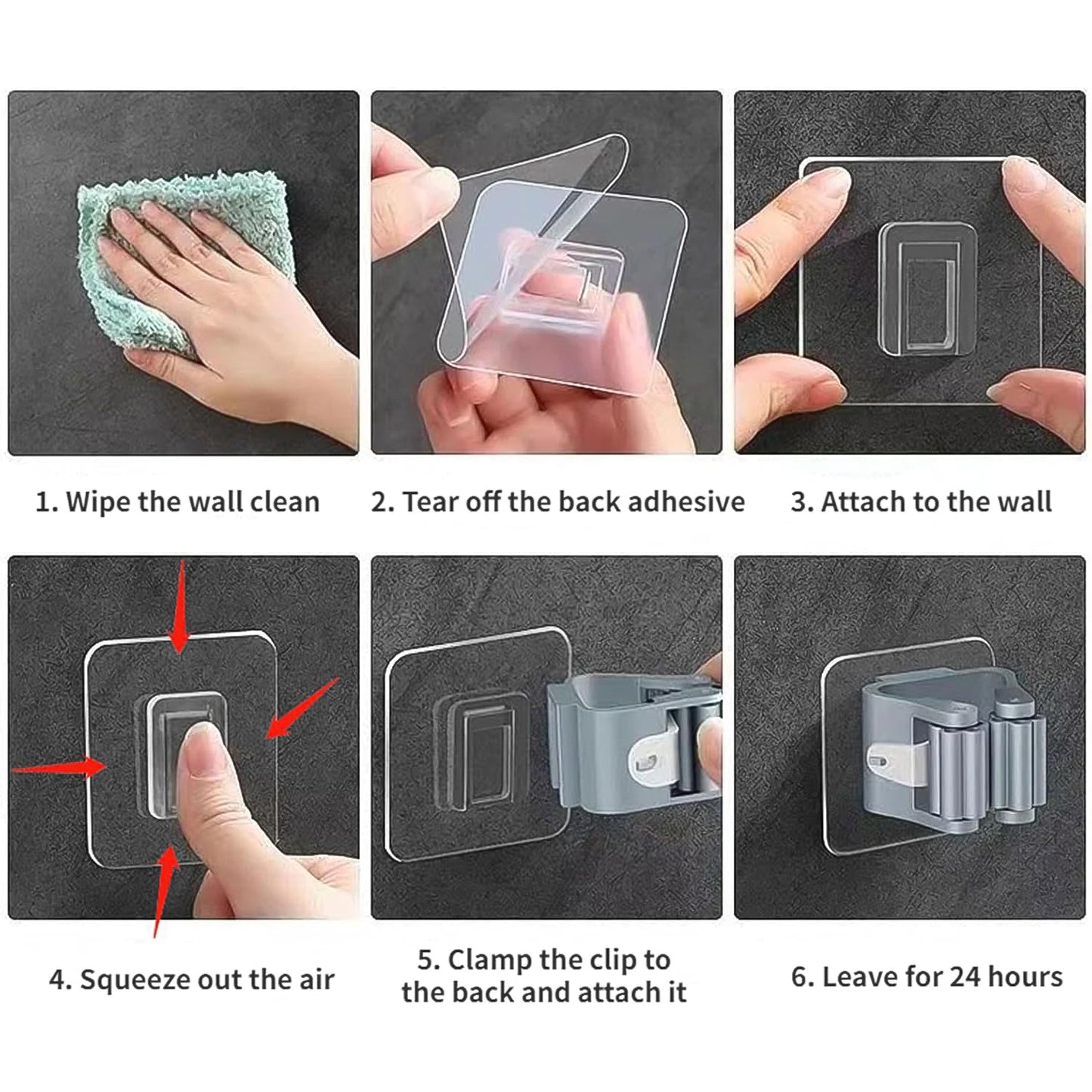 1. Wipe the wall clean

2. Tear off the back adhesive

3. Attach to the wall

4. Squeeze out the air

5. Clamp the clip to the back and attach it

6. Leave for 24 hours