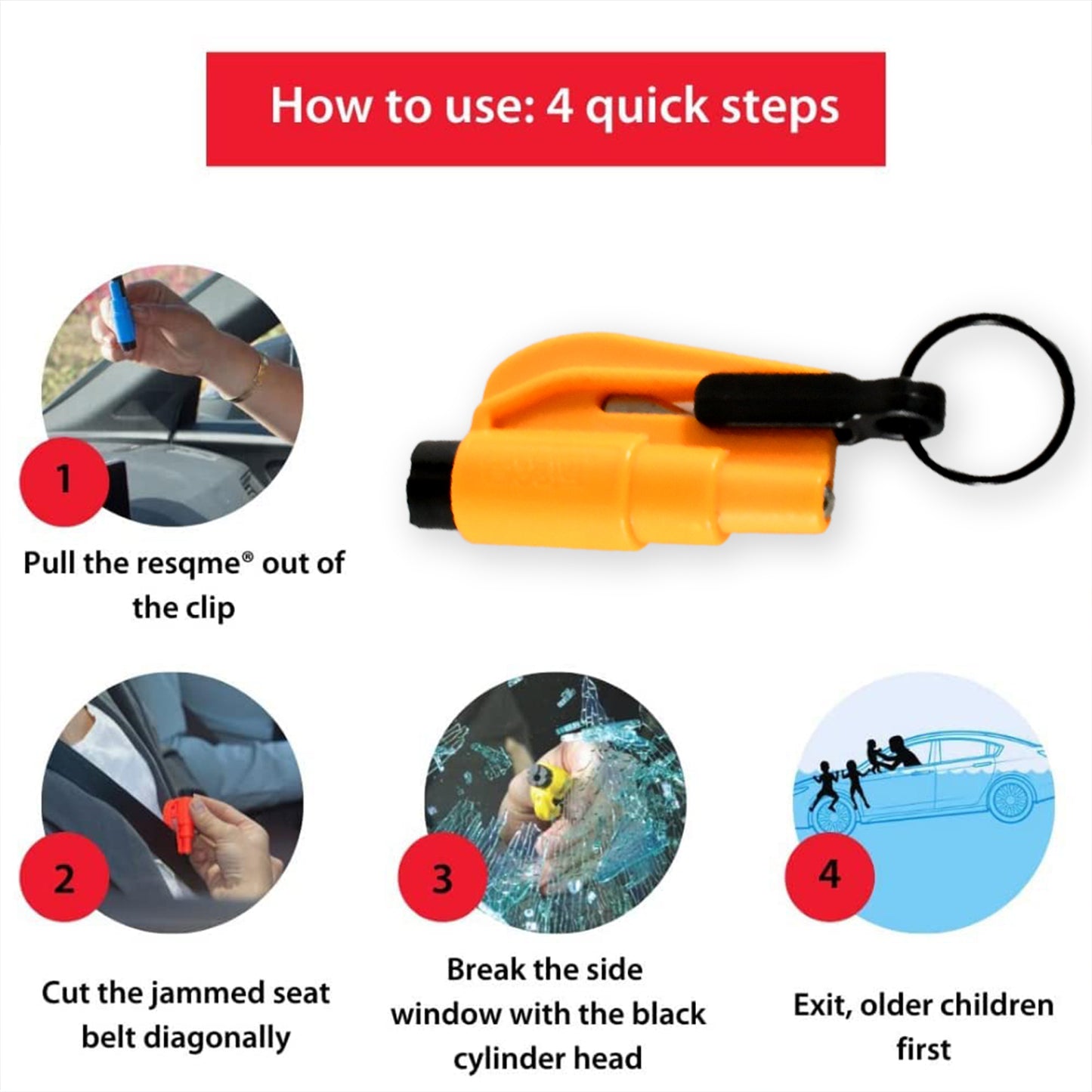 How to use: 4 quick steps

1

Pull the resqme® out of the clip

2

Cut the jammed seat belt diagonally

3

Break the side window with the black cylinder head

4

Exit, older children first