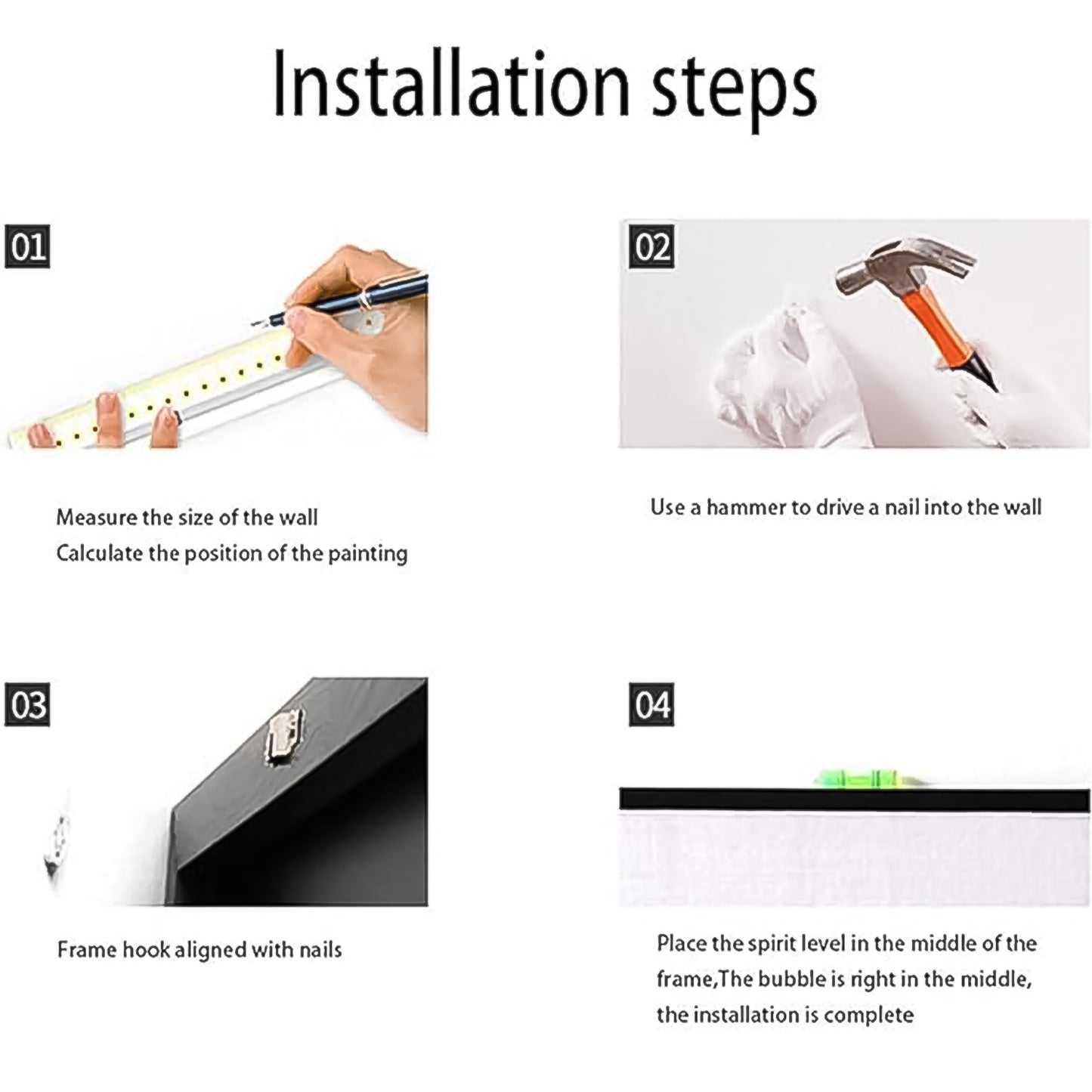 Installation steps

01

Measure the size of the wall
Calculate the position of the painting

02

Use a hammer to drive a nail into the wall

03

Frame hook aligned with nails

04

Place the spirit level in the middle of the frame,The bubble is right in the middle, the installation is complete