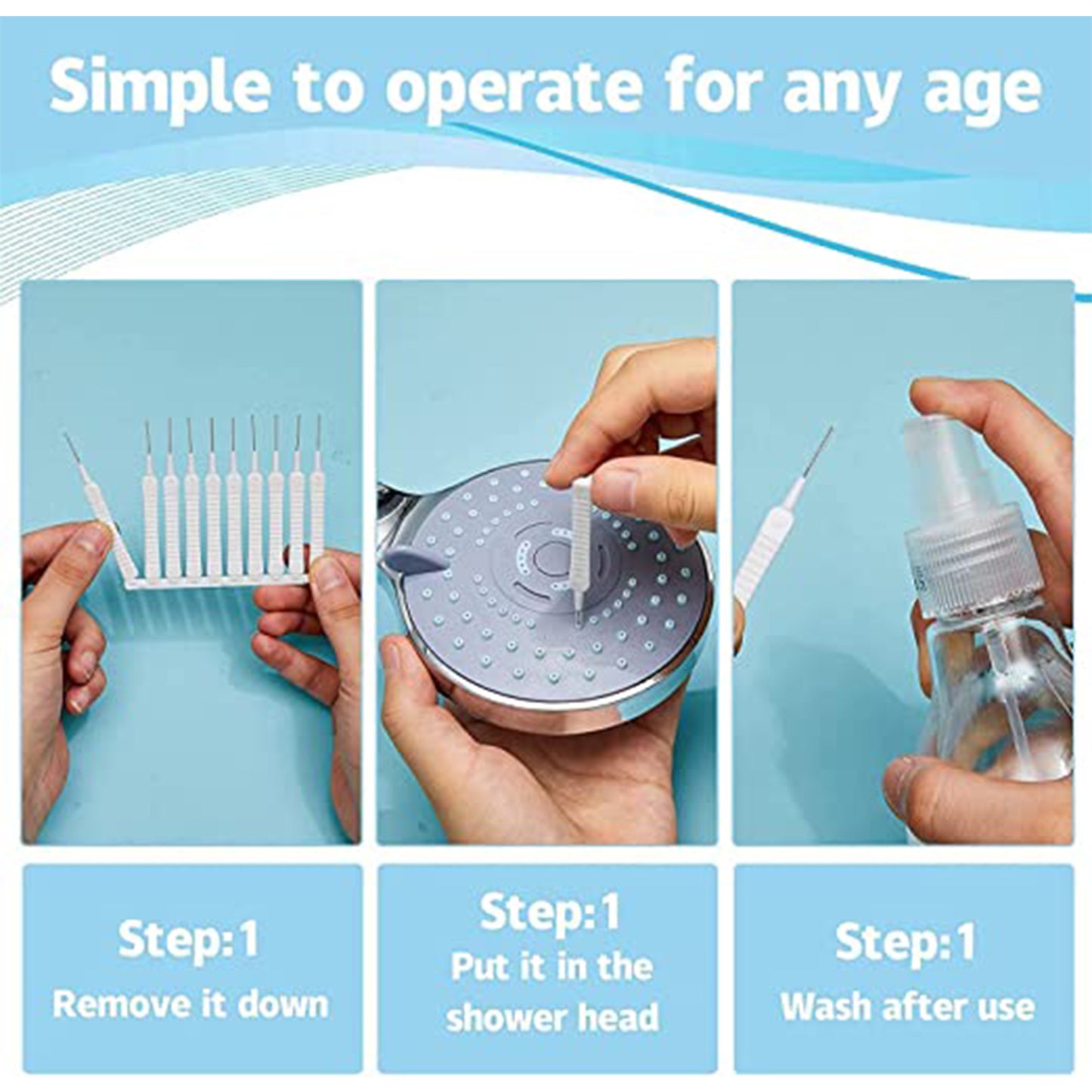 Simple to operate for any age

Step:1
Remove it down

Step:1
Put it in the shower head

Step:1
Wash after use