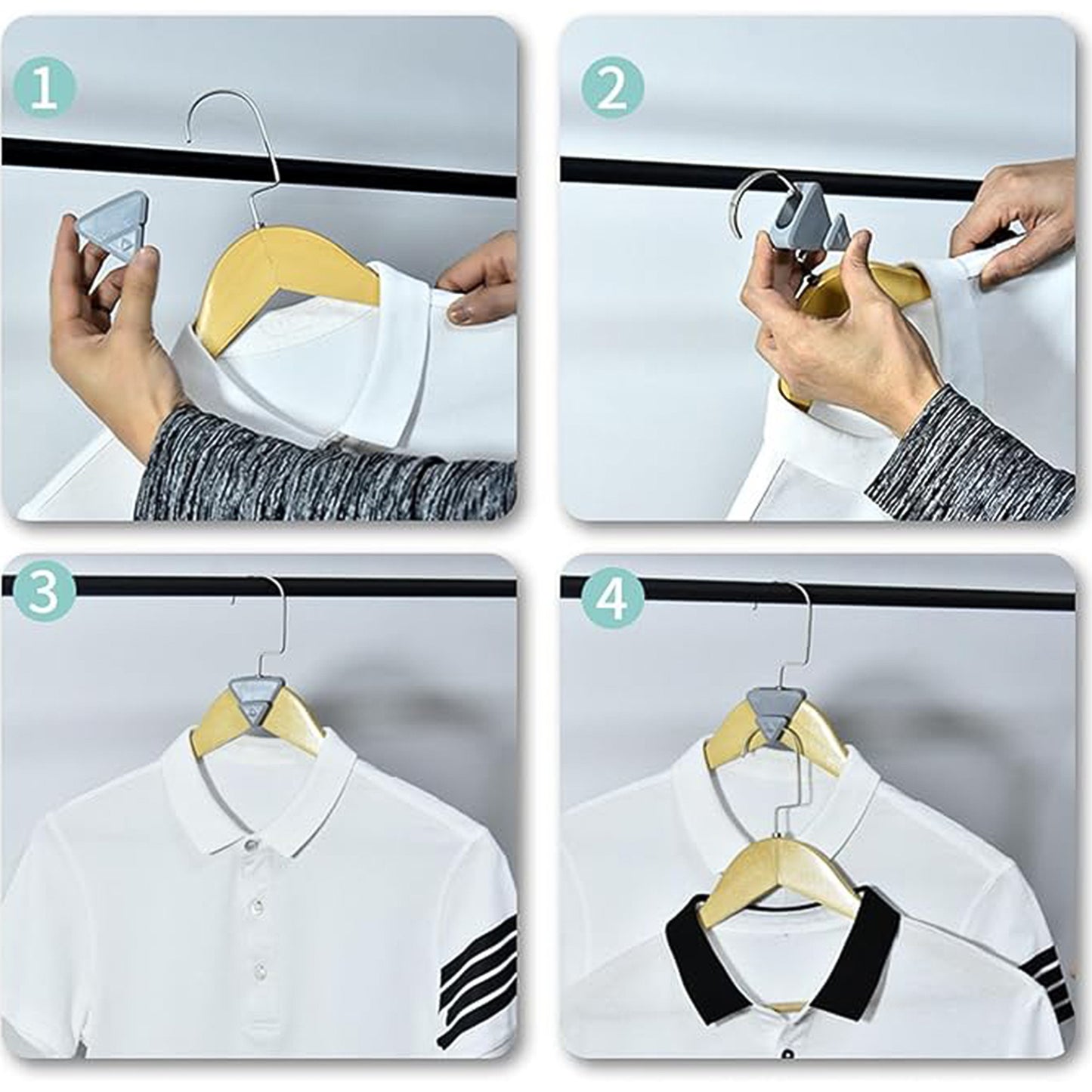 1

2

3

4