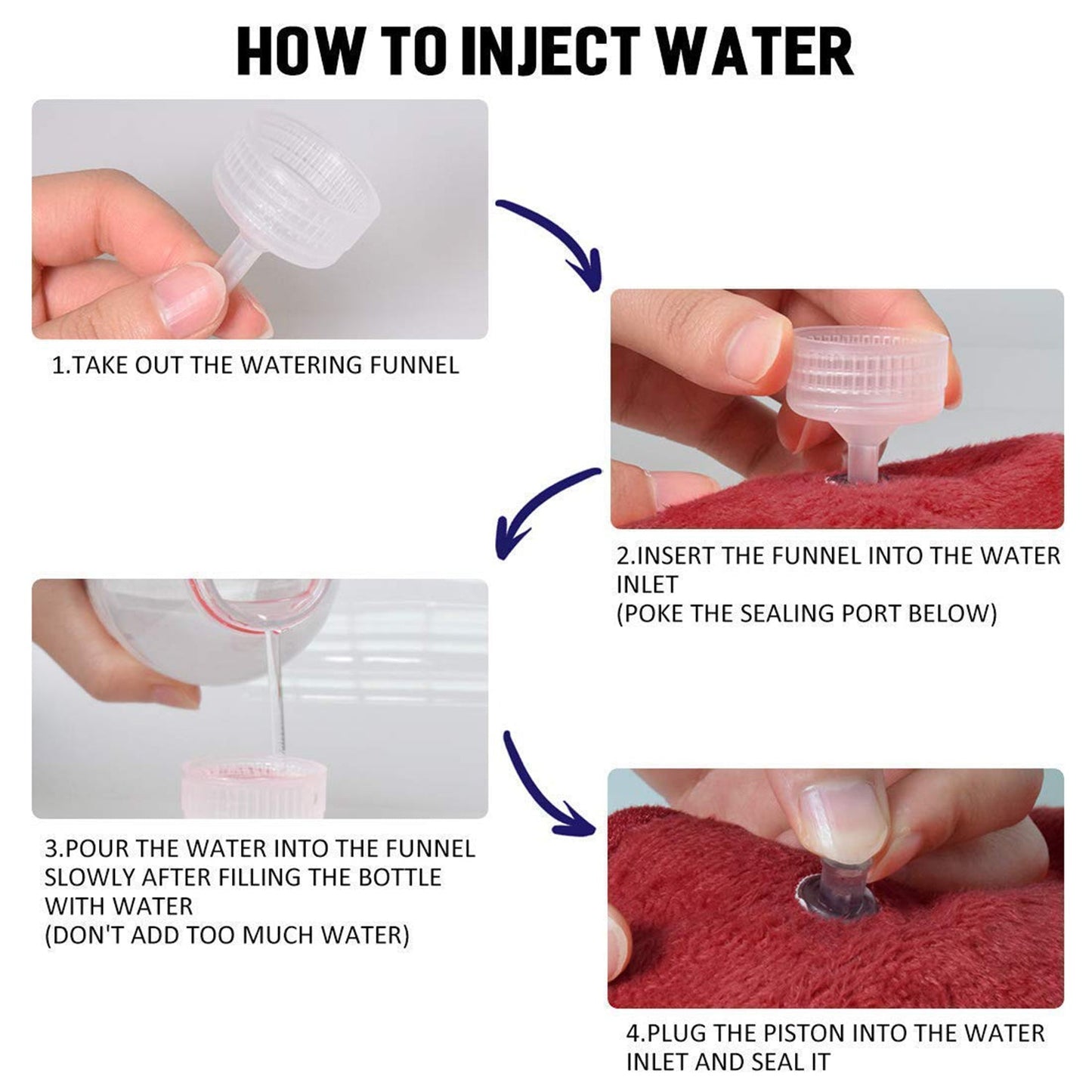 HOW TO INJECT WATER

1.TAKE OUT THE WATERING FUNNEL

2.INSERT THE FUNNEL INTO THE WATER INLET
(POKE THE SEALING PORT BELOW)

3.POUR THE WATER INTO THE FUNNEL SLOWLY AFTER FILLING THE BOTTLE WITH WATER
(DON'T ADD TOO MUCH WATER)

4.PLUG THE PISTON INTO THE WATER INLET AND SEAL IT