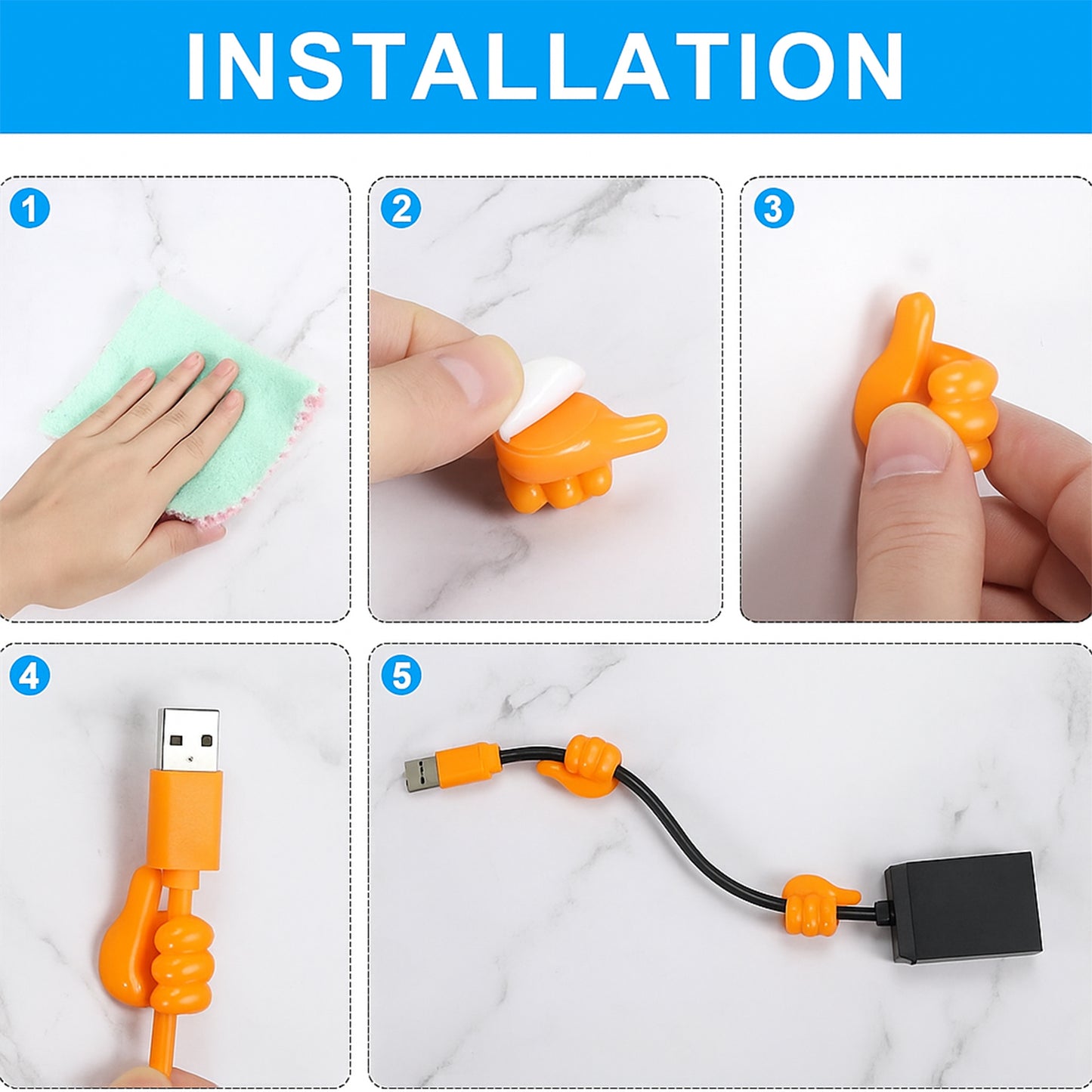 INSTALLATION

1

2

3

4

5