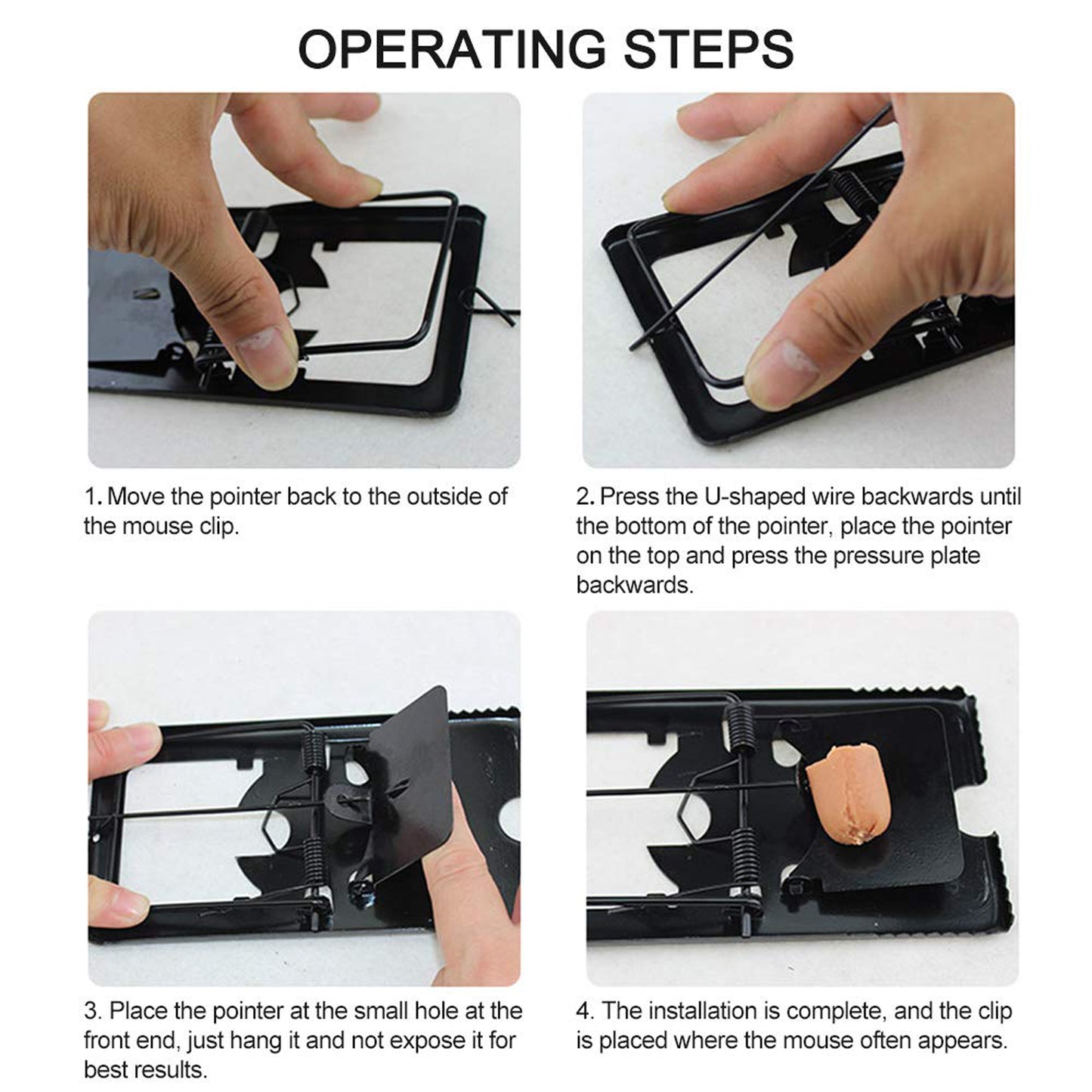 OPERATING STEPS

1. Move the pointer back to the outside of the mouse clip.

2. Press the U-shaped wire backwards until the bottom of the pointer, place the pointer on the top and press the pressure plate backwards.

3. Place the pointer at the small hole at the front end, just hang it and not expose it for best results.

4. The installation is complete, and the clip is placed where the mouse often appears.