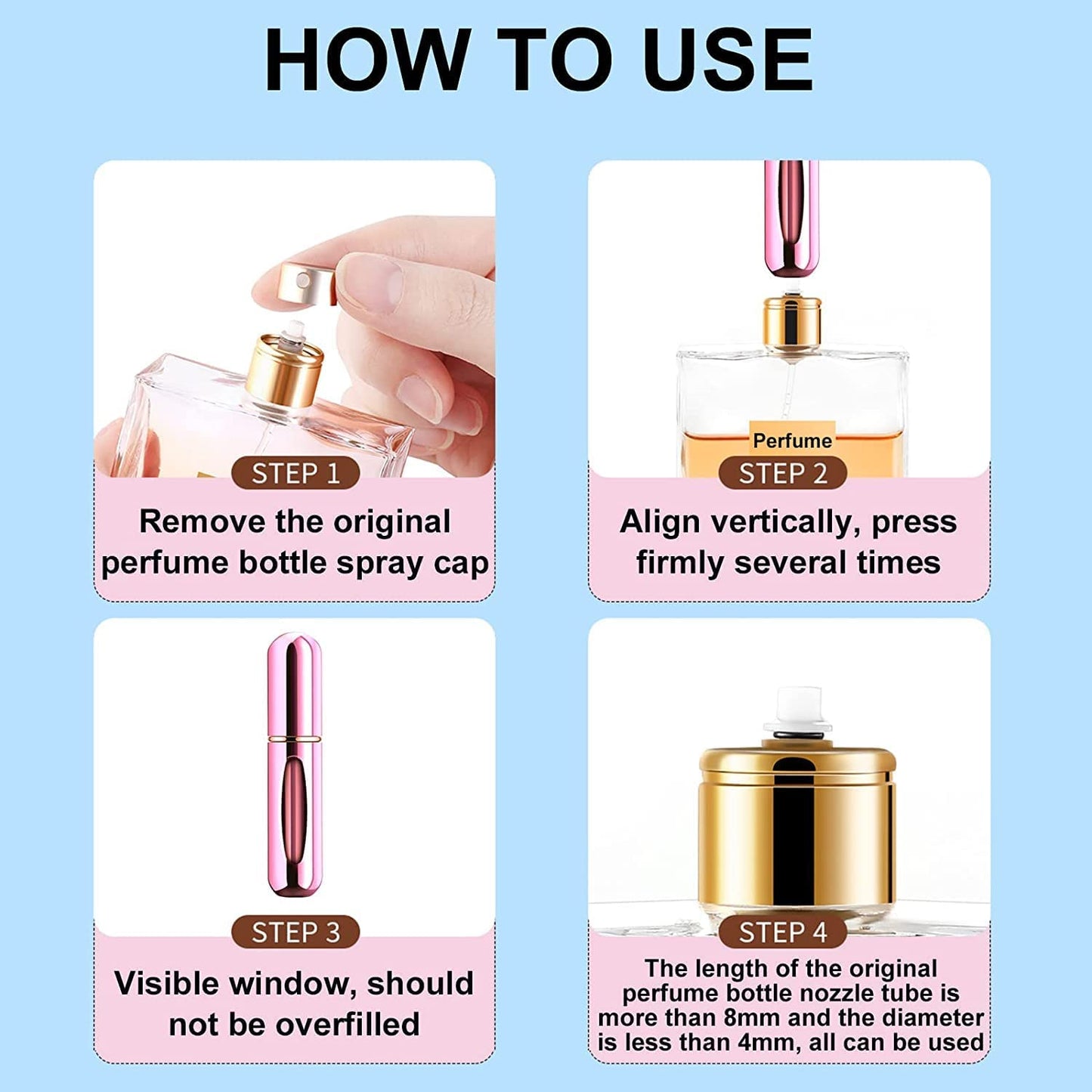 HOW TO USE

STEP 1

Remove the original perfume bottle spray cap

Perfume

STEP 2

Align vertically, press firmly several times

STEP 3

Visible window, should not be overfilled

STEP 4

The length of the original perfume bottle nozzle tube is more than 8mm and the diameter is less than 4mm, all can be used