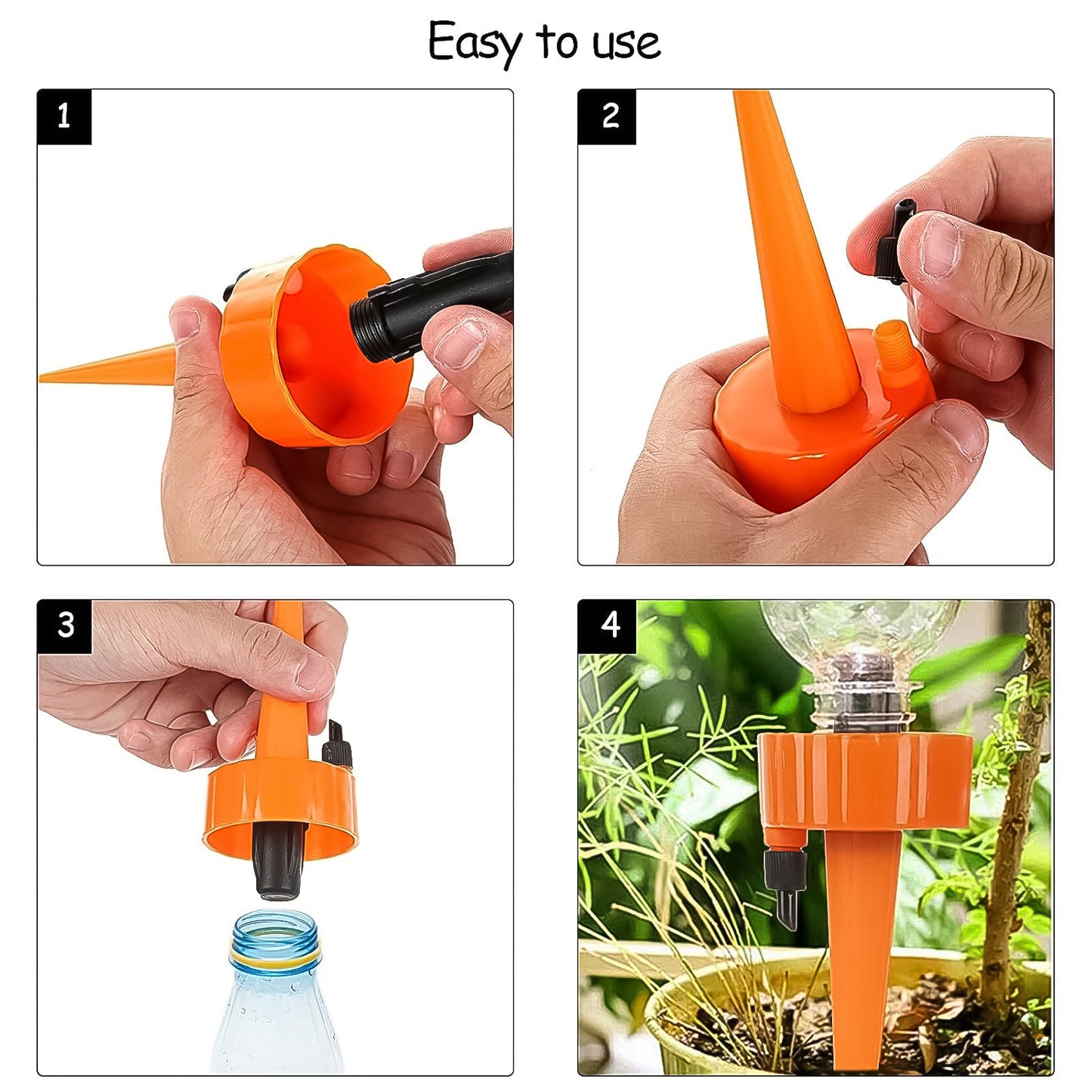 Easy to use

1

2

3

4