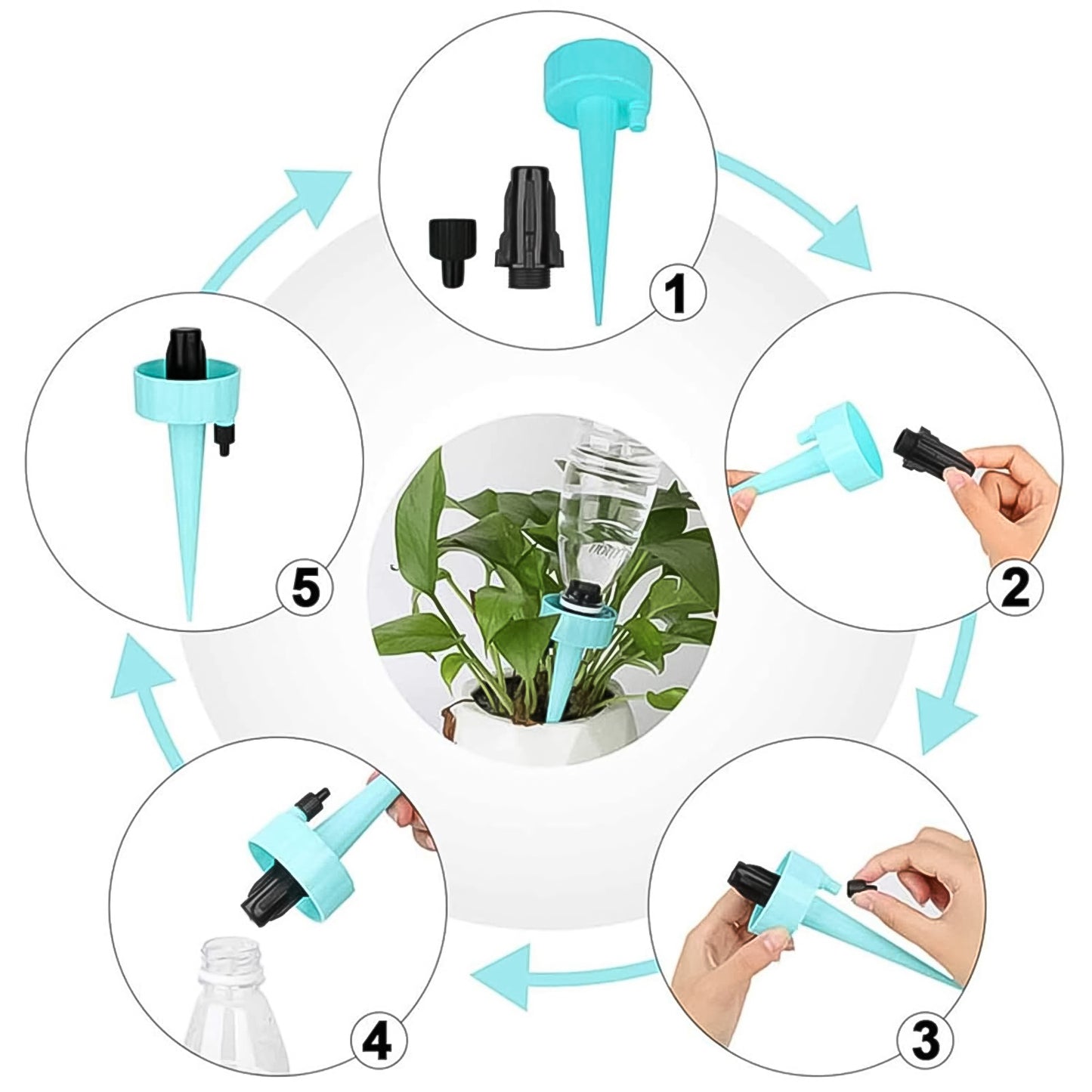 1

2

3

4

5