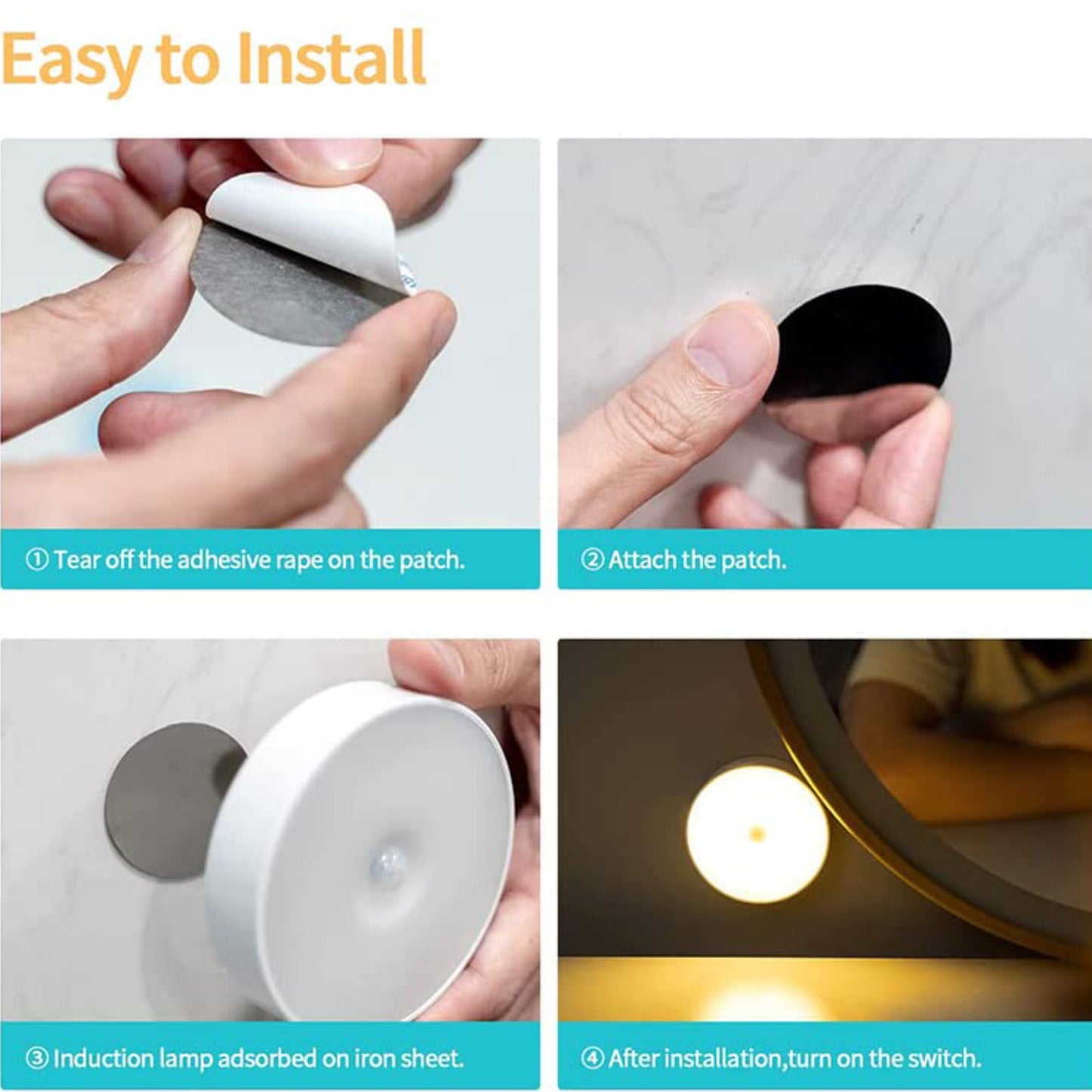 Easy to Install

① Tear off the adhesive rape on the patch.

② Attach the patch.

③ Induction lamp adsorbed on iron sheet.

④ After installation,turn on the switch.