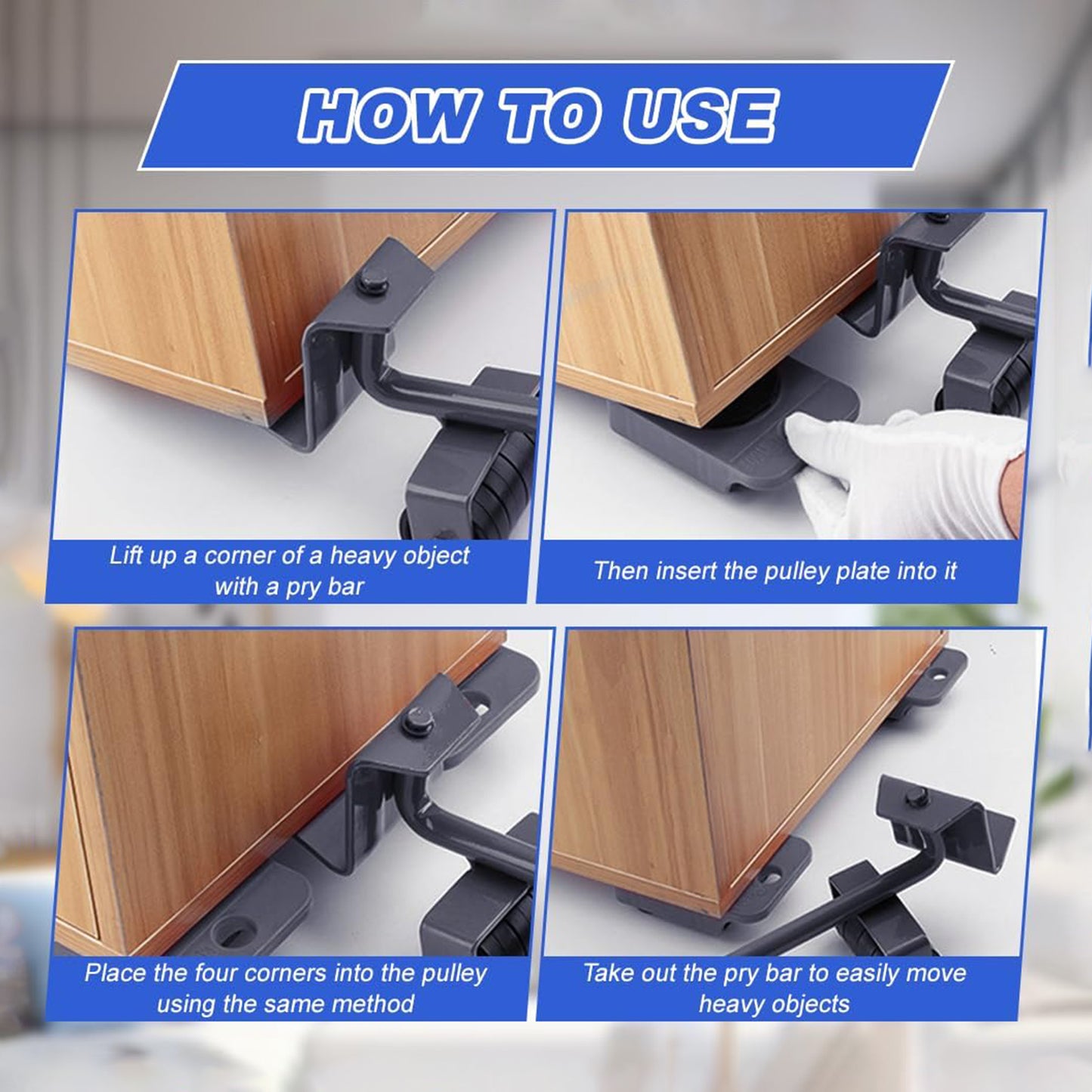 HOW TO USE

Lift up a corner of a heavy object with a pry bar

Then insert the pulley plate into it

Place the four corners into the pulley using the same method

Take out the pry bar to easily move heavy objects