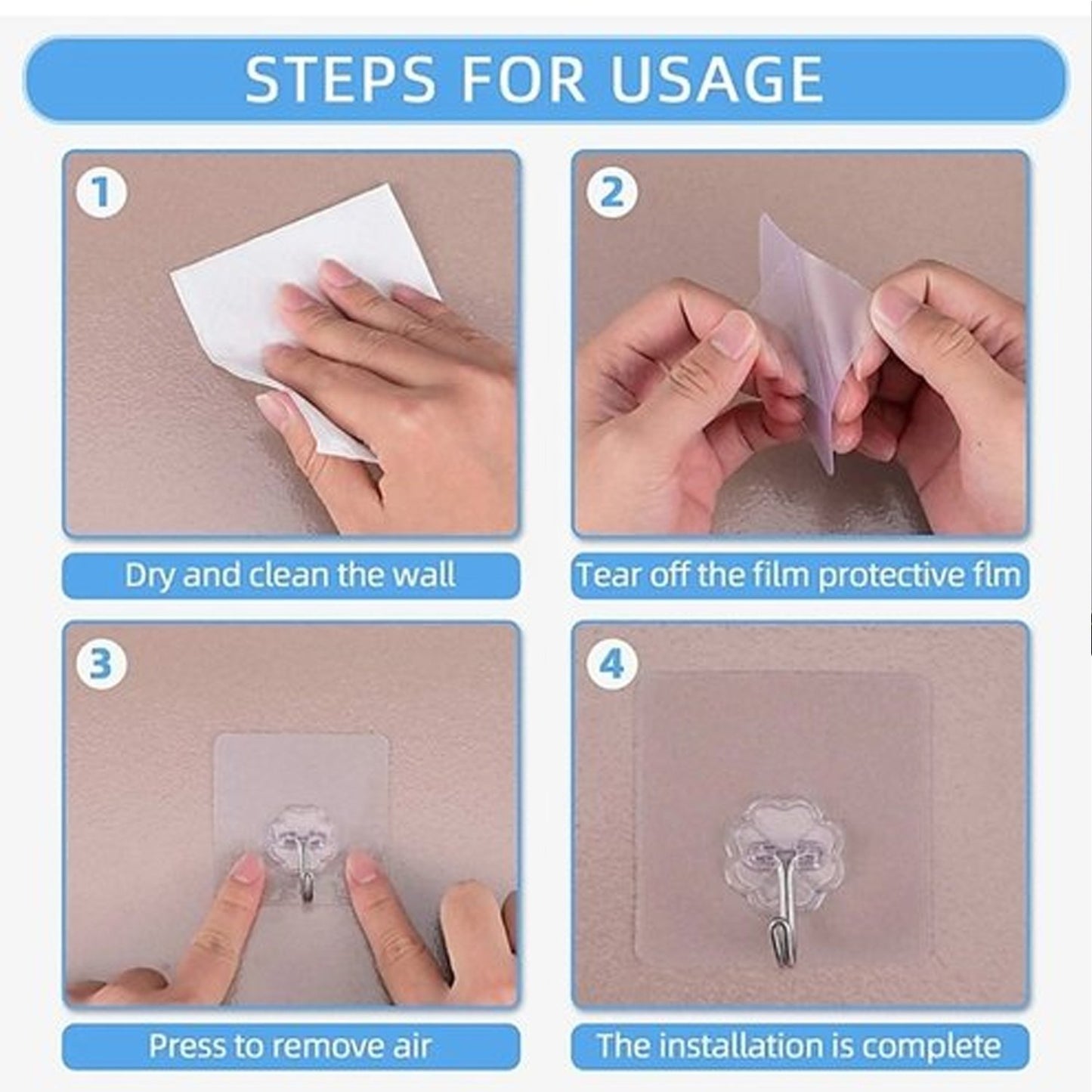 STEPS FOR USAGE

1

Dry and clean the wall

2

Tear off the film protective flm

3

Press to remove air

4

The installation is complete