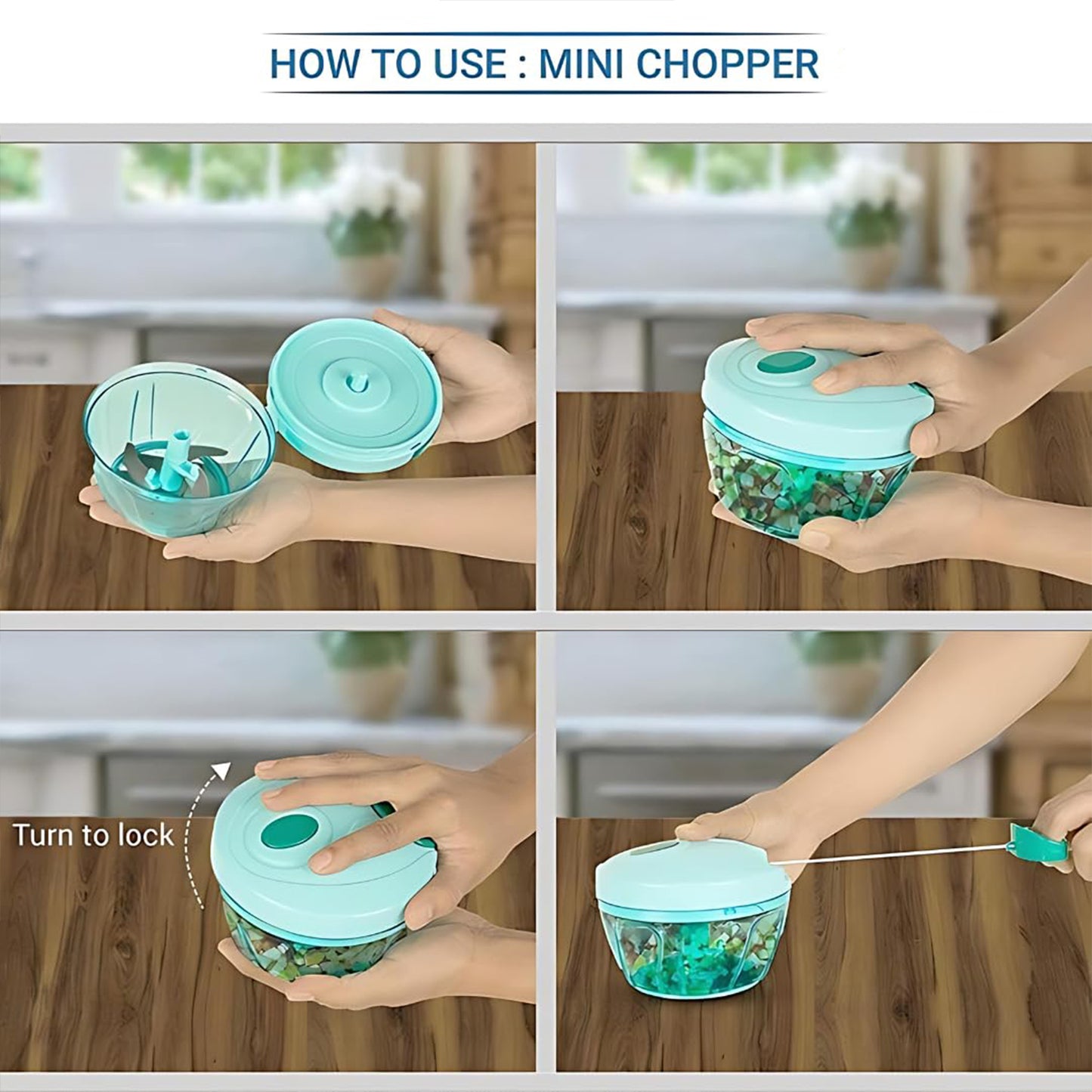 HOW TO USE : MINI CHOPPER

Turn to lock