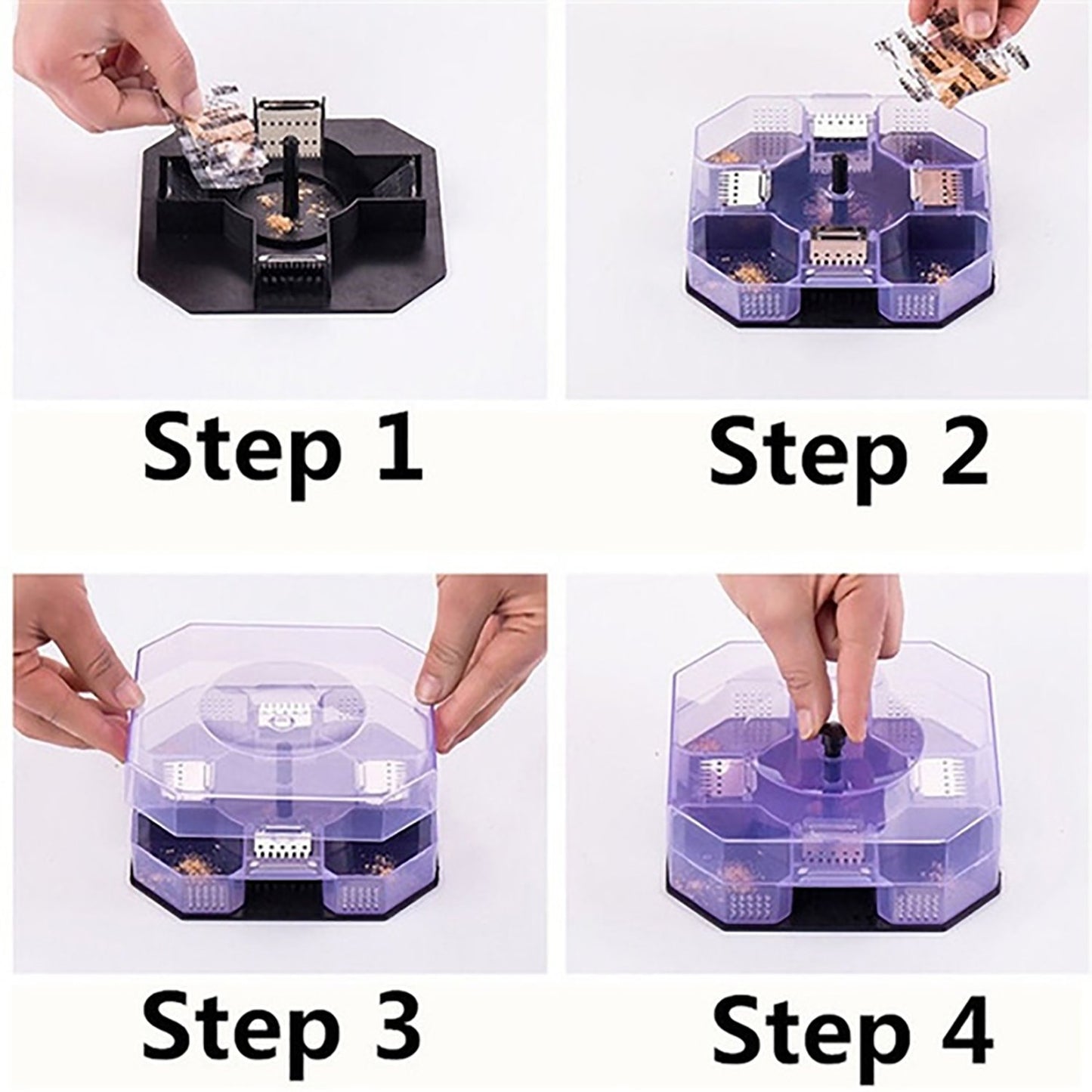 Step 1

Step 2

Step 3

Step 4