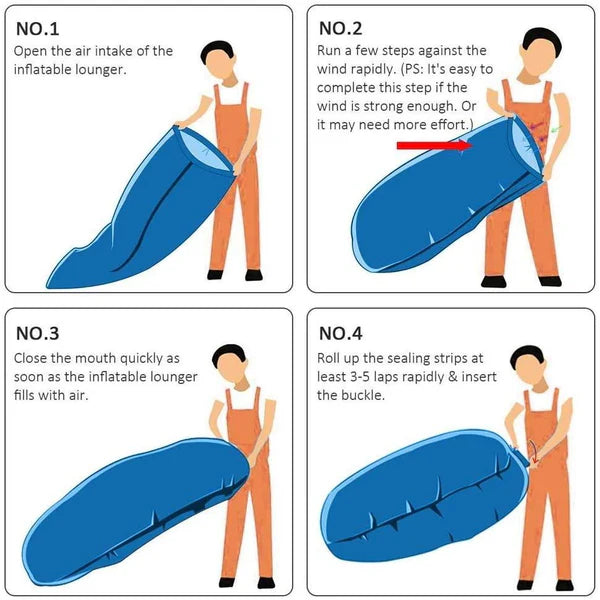 NO.1
Open the air intake of the inflatable lounger.

NO.2
Run a few steps against the wind rapidly. (PS: It's easy to complete this step if the wind is strong enough. Or it may need more effort.)

NO.3
Close the mouth quickly as soon as the inflatable lounger fills with air.

NO.4
Roll up the sealing strips at least 3-5 laps rapidly & insert the buckle.