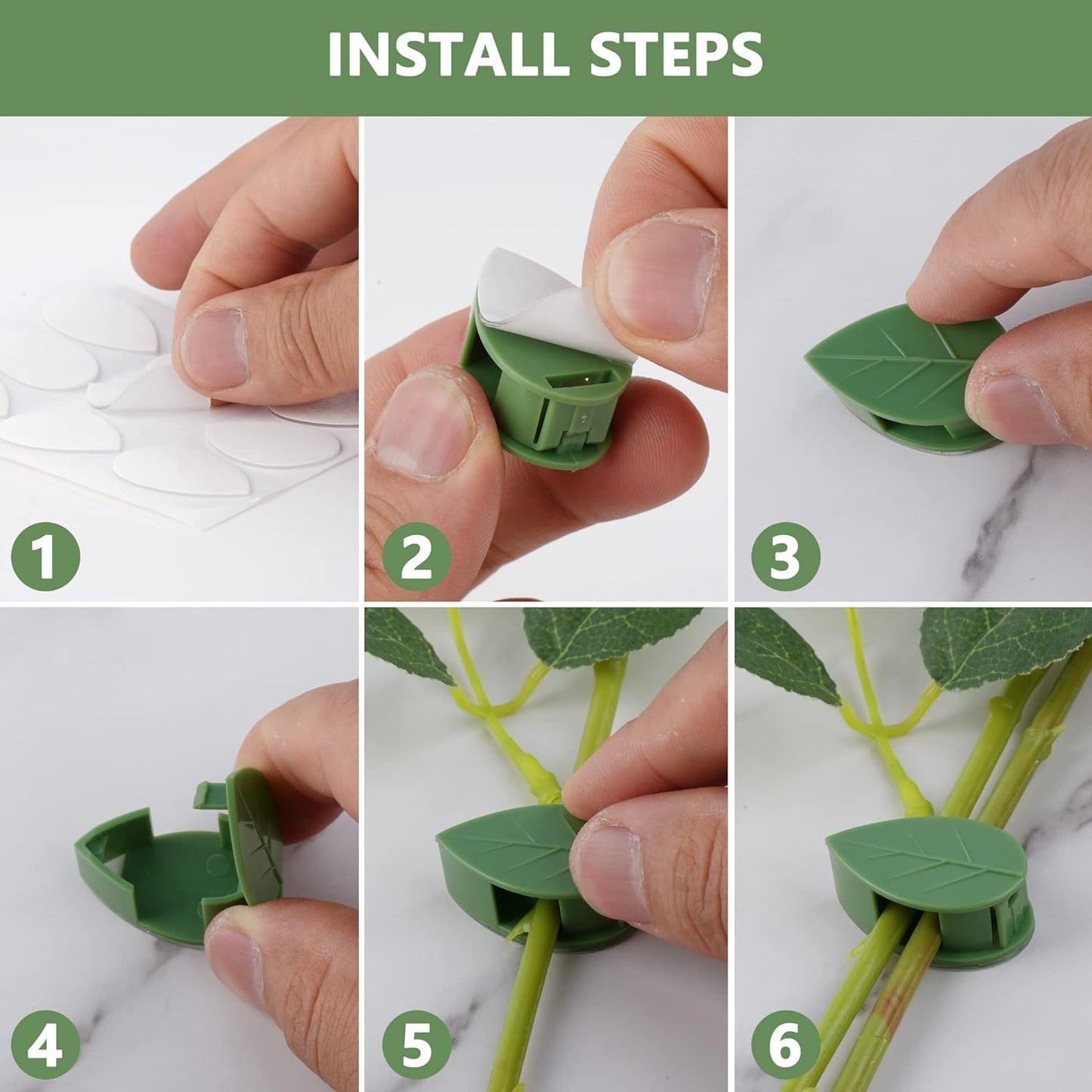 INSTALL STEPS

1

2

3

4

5

6