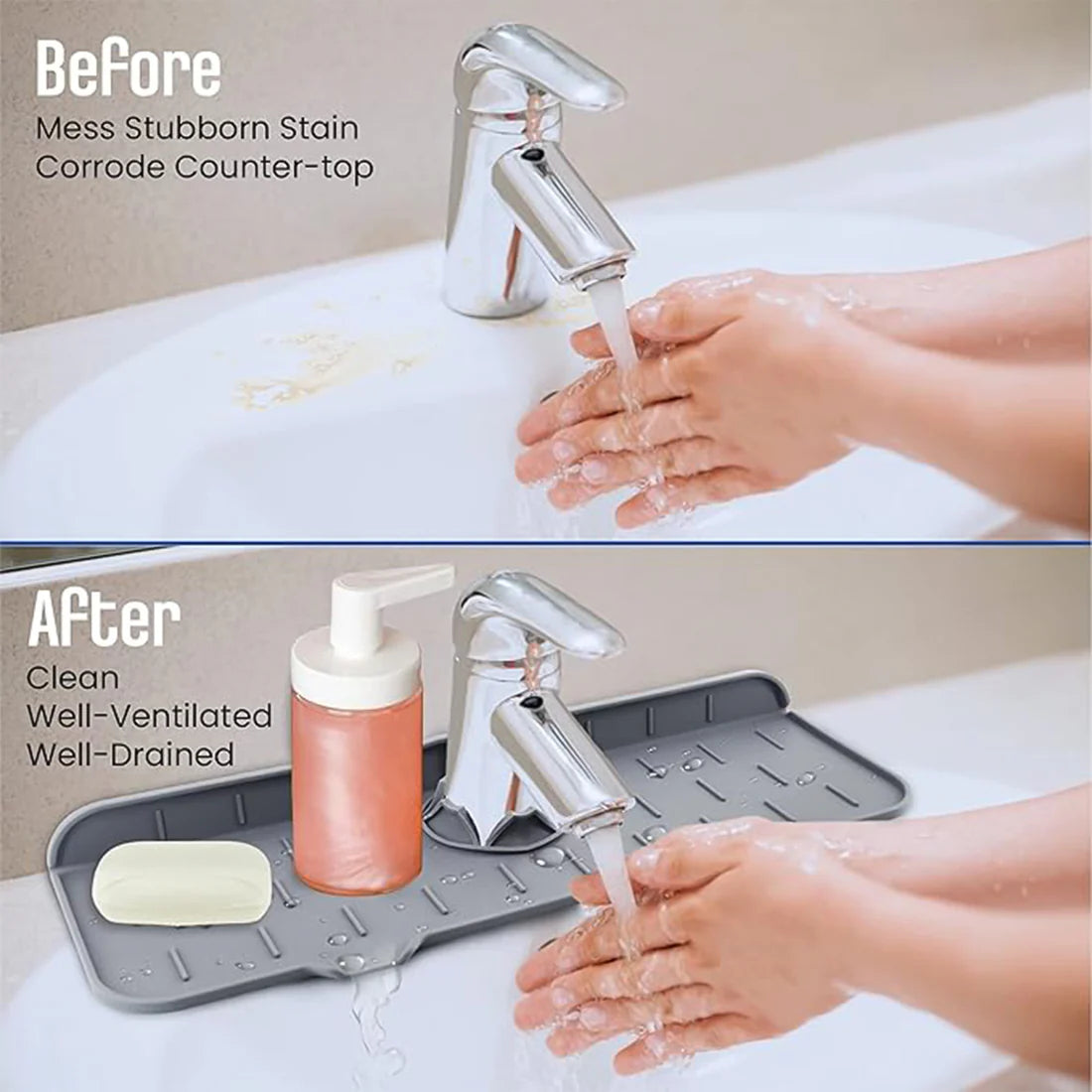 Before
Mess Stubborn Stain
Corrode Counter-top

After
Clean
Well-Ventilated
Well-Drained