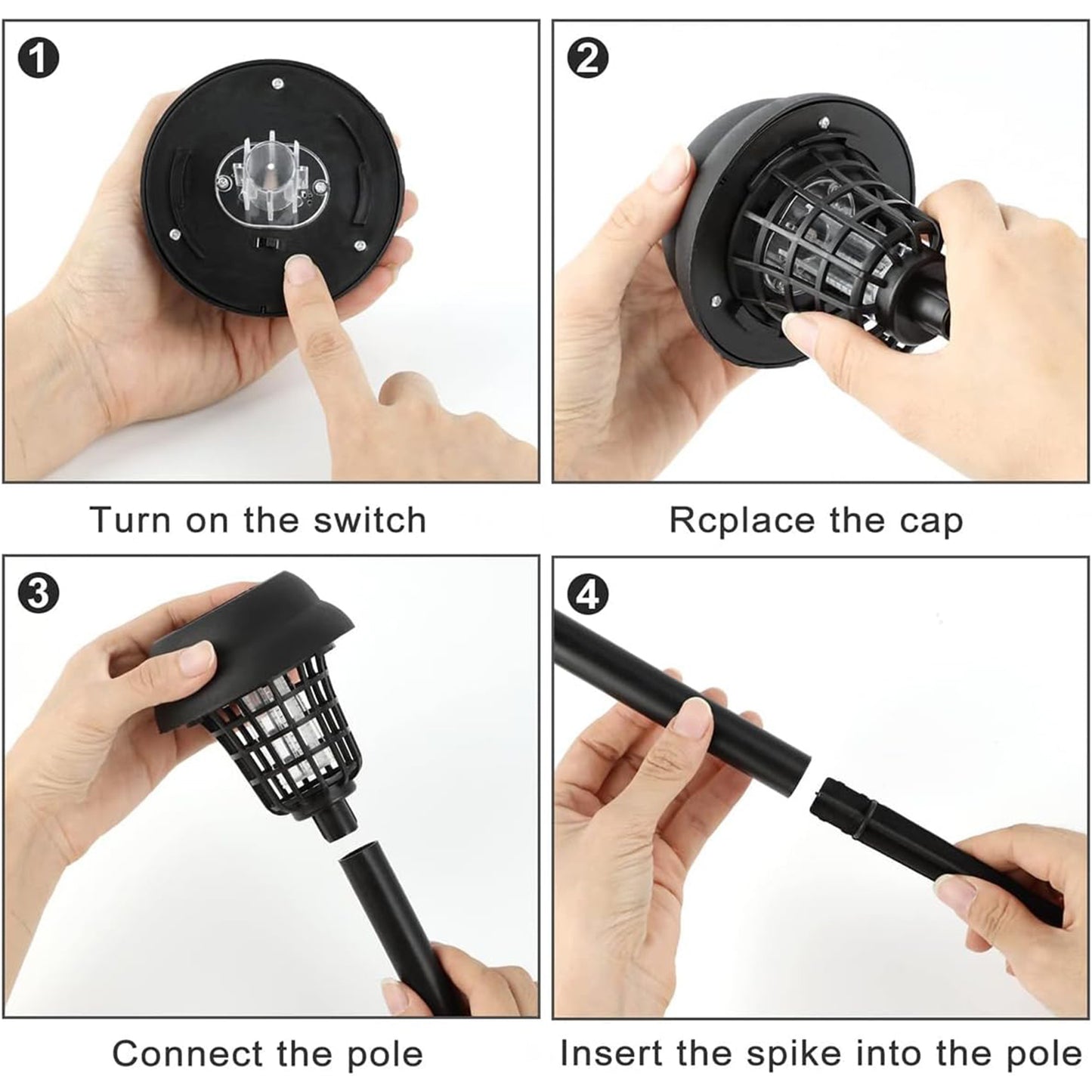 1

Turn on the switch

2

Rcplace the cap

3

Connect the pole

4

Insert the spike into the pole