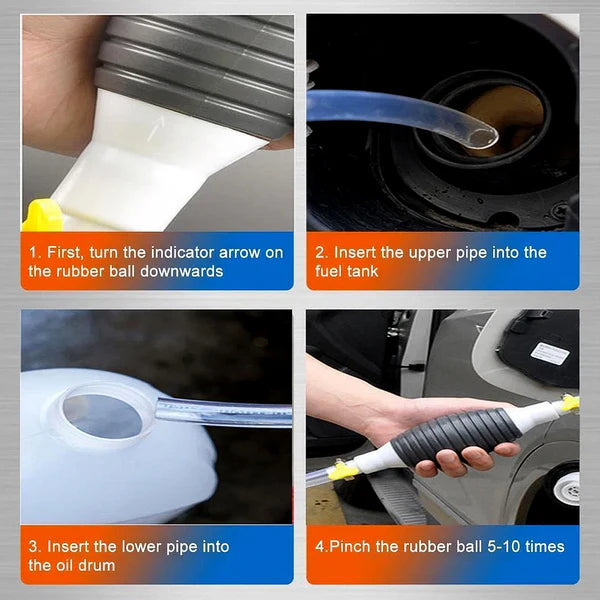 1. First, turn the indicator arrow on the rubber ball downwards

2. Insert the upper pipe into the fuel tank

3. Insert the lower pipe into the oil drum

4.Pinch the rubber ball 5-10 times