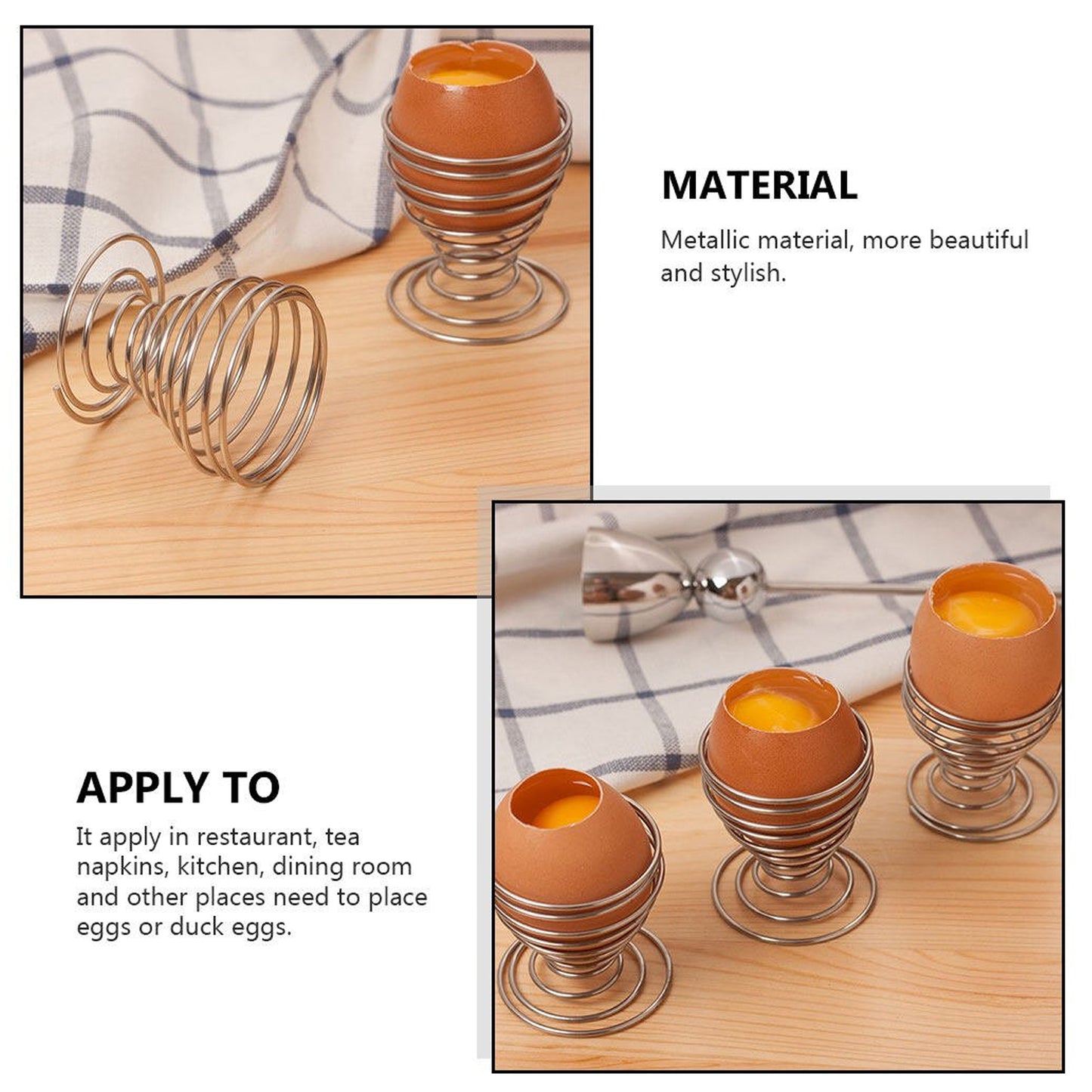 MATERIAL

Metallic material, more beautiful and stylish.

APPLY TO

It apply in restaurant, tea napkins, kitchen, dining room and other places need to place eggs or duck eggs.